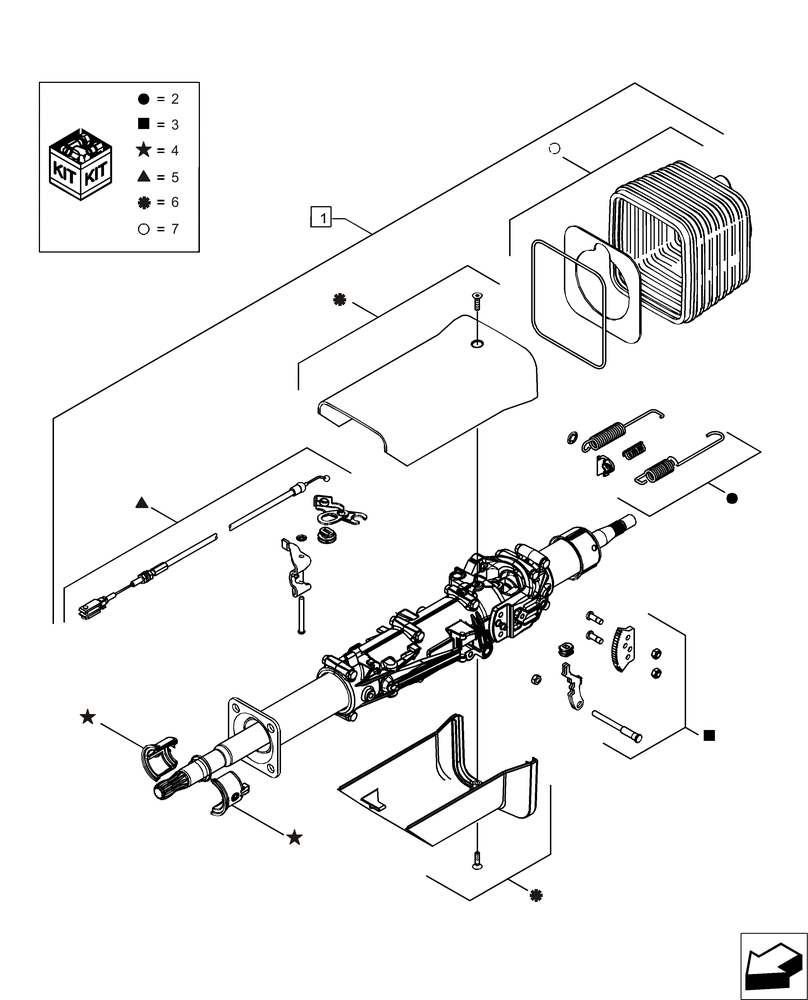 KIT KIT
● = 2
■ = 3
★ = 4
▲ = 5
✹ = 6
○ = 7

1