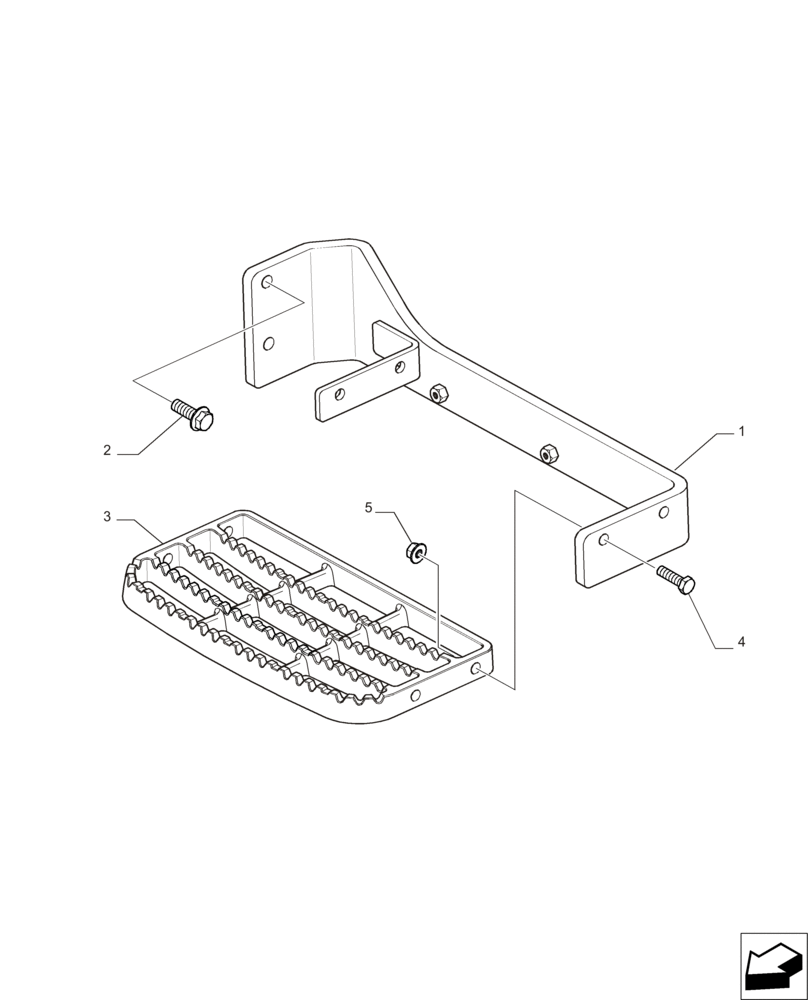 1
2
3
5
4