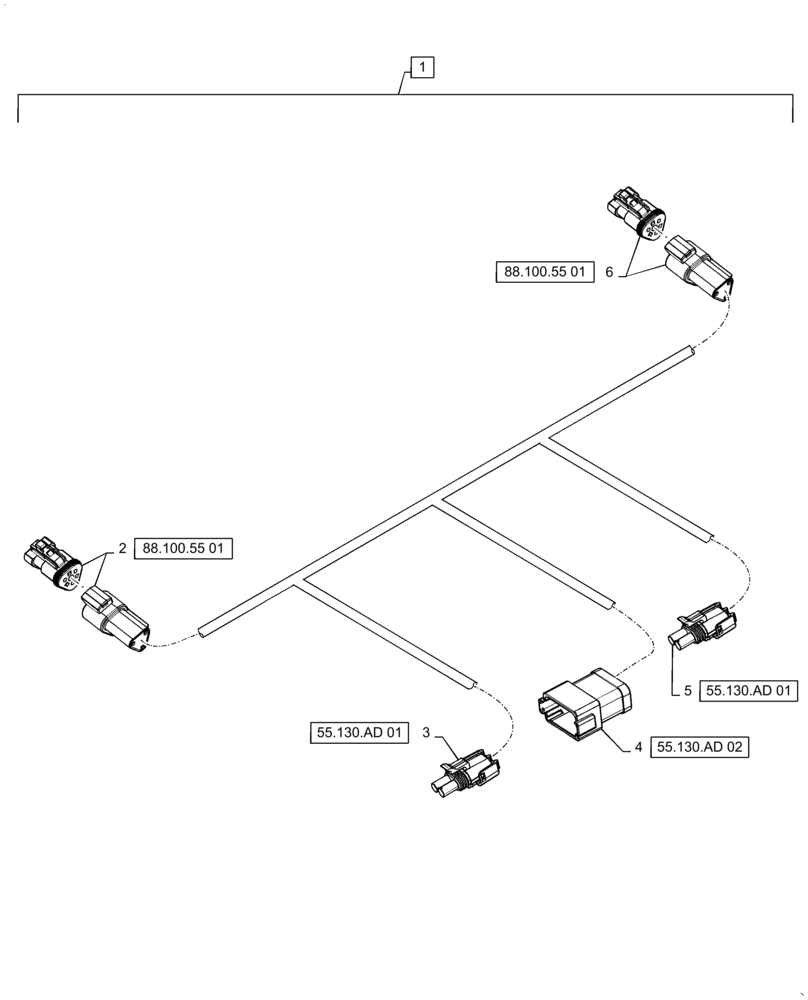 1

88.100.55 01
6

2
88.100.55 01

5
55.130.AD 01

55.130.AD 01
3

4
55.130.AD 02