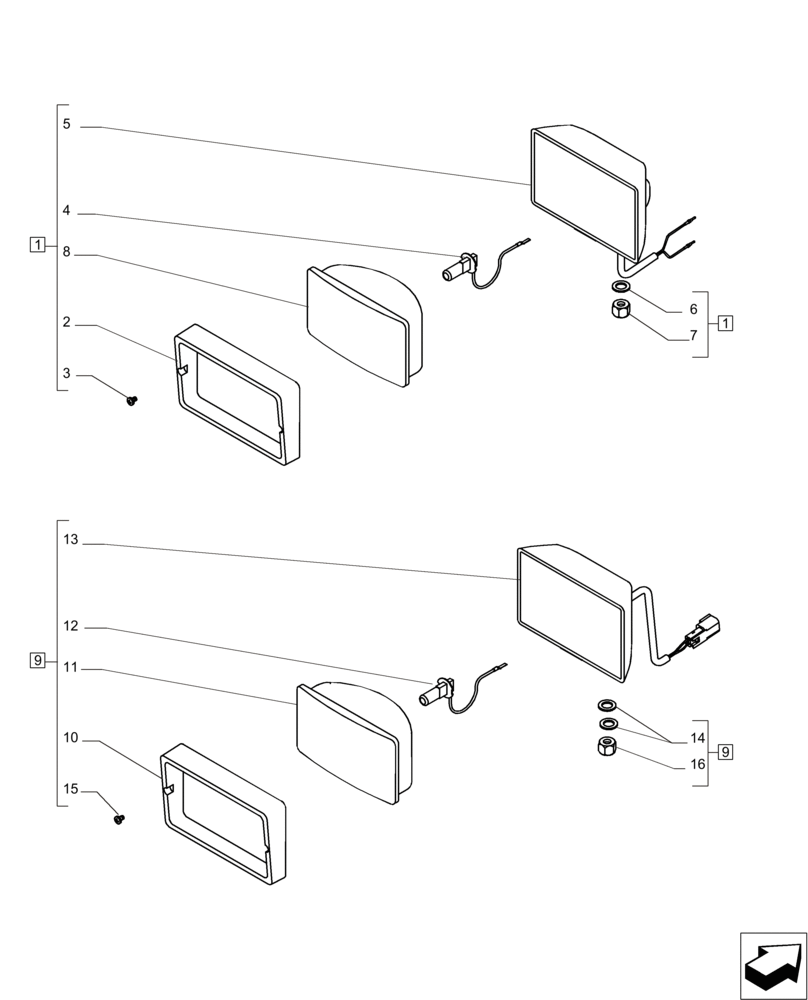 5
4
1
8
2
3
6
7
1
13
12
9
11
10
15
14
16
9