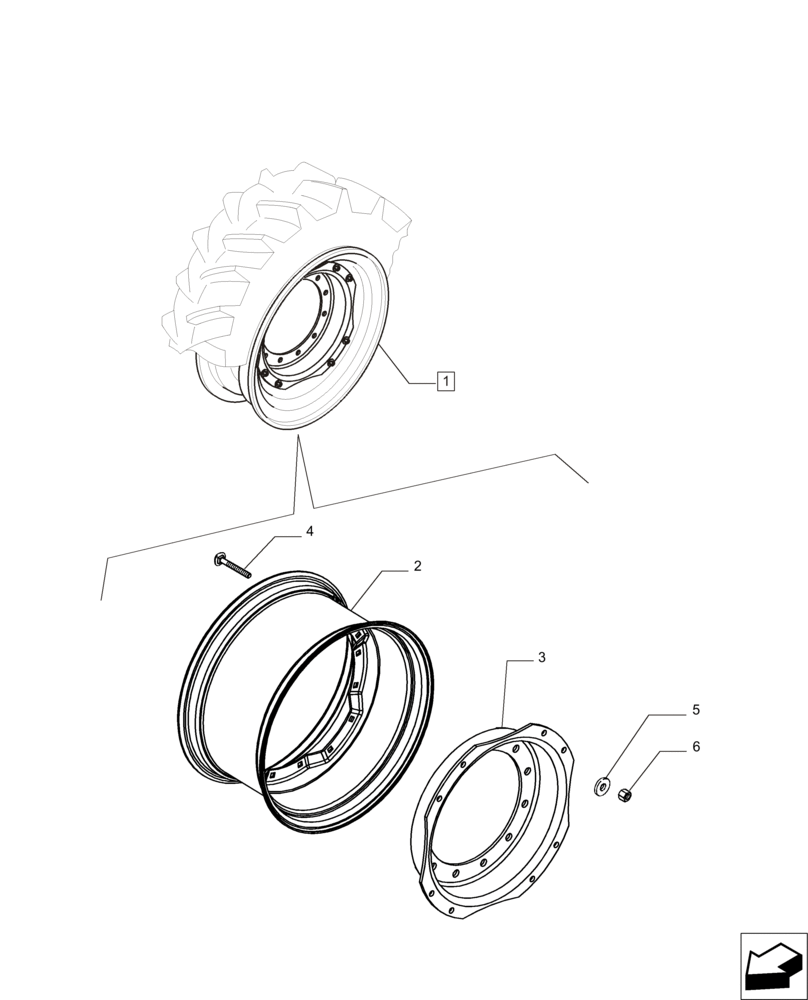 1

4

2

3

5

6