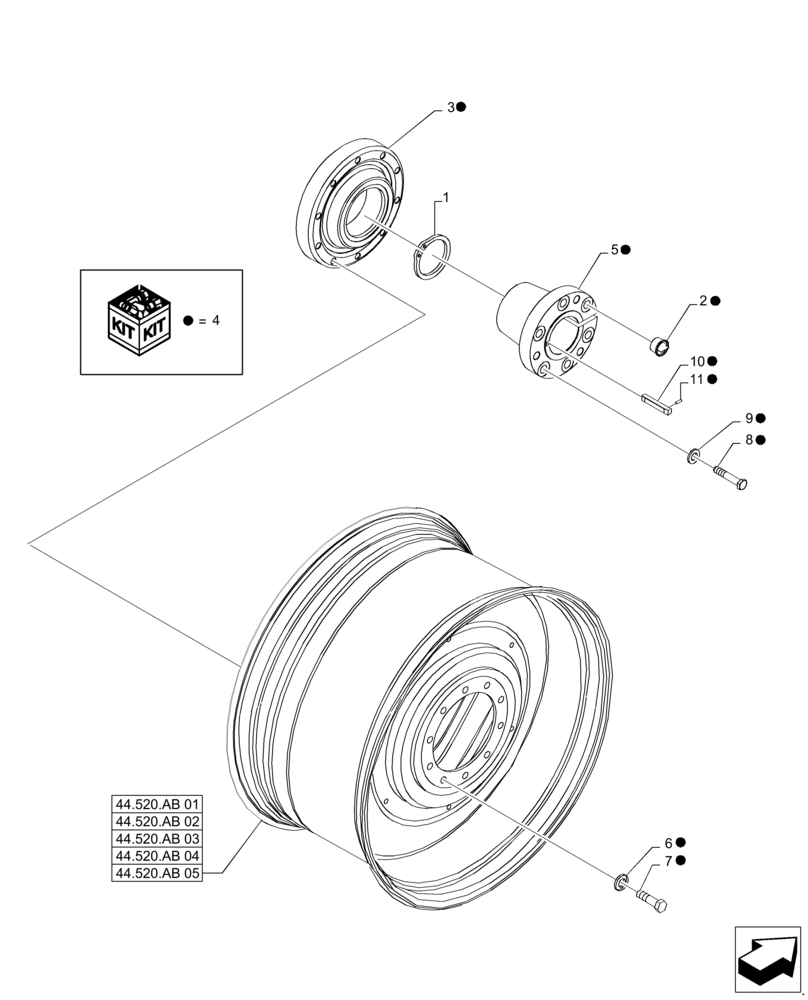 3 ●

1

5 ●

2 ●

10 ●

11 ●

9 ●

8 ●

KIT KIT ● = 4

44.520.AB 01
44.520.AB 02
44.520.AB 03
44.520.AB 04
44.520.AB 05

6 ●

7 ●