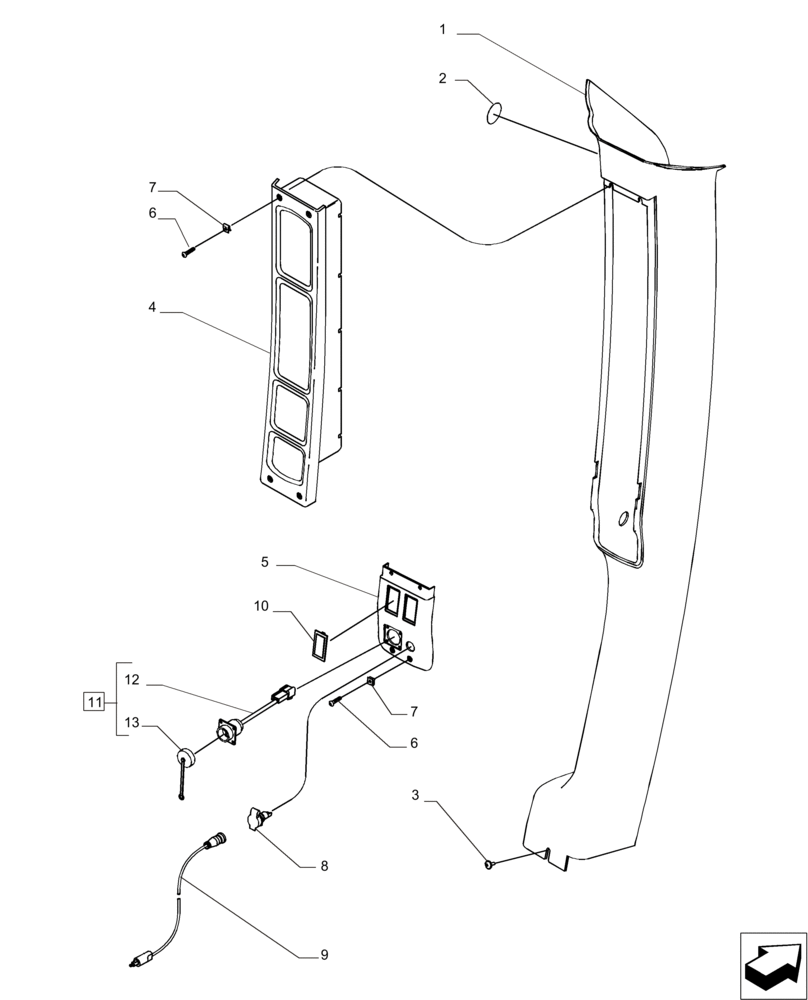 1
2
7
6
4
5
10
11
12
13
7
6
3
8
9