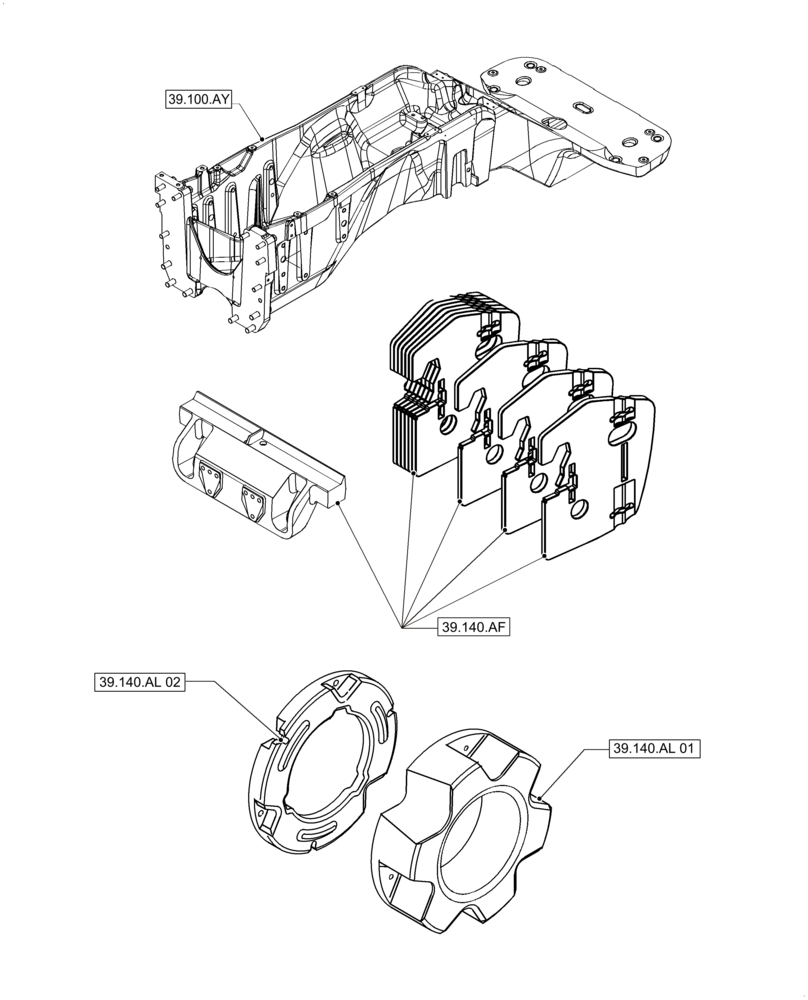 39.100.AY

39.140.AF

39.140.AL 02

39.140.AL 01