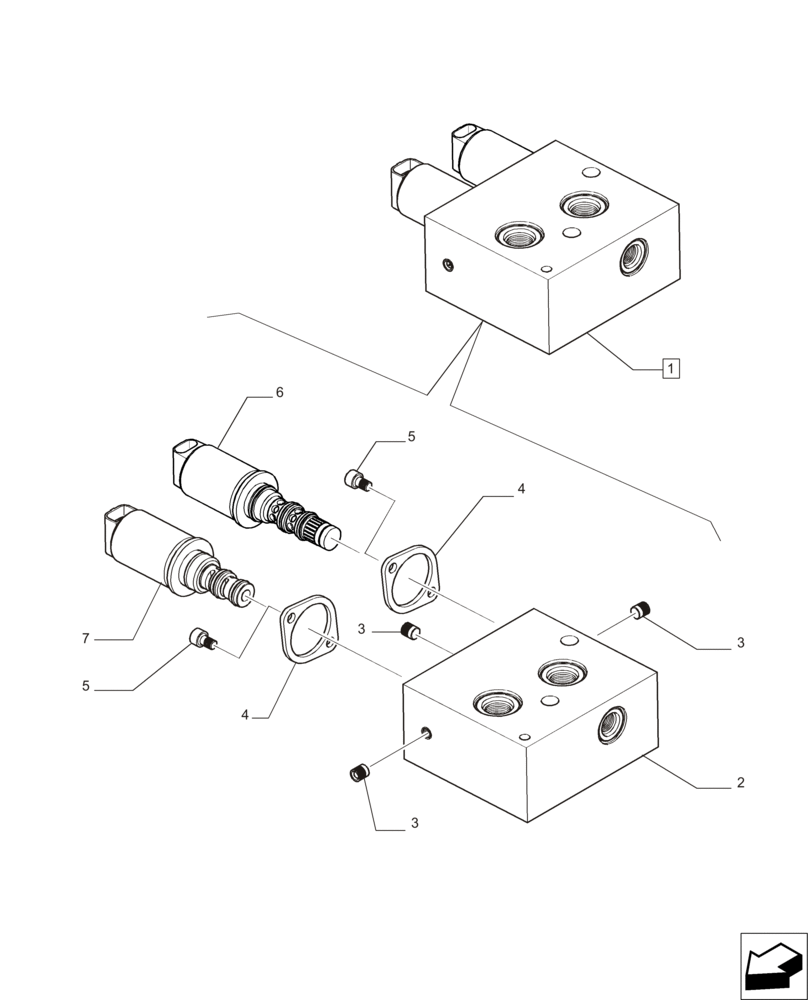 1
6
5
4
7
3
3
5
4
2
3