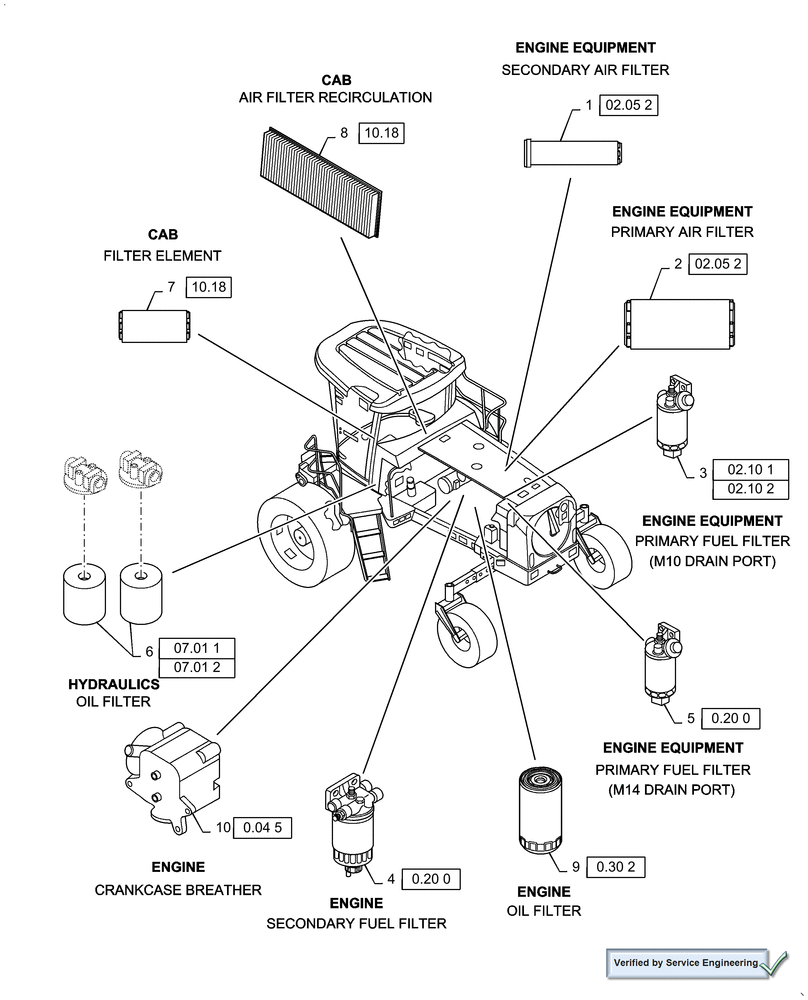 ENGINE EQUIPMENT
SECONDARY AIR FILTER

1 02.05 2

CAB
AIR FILTER RECIRCULATION

8 10.18

ENGINE EQUIPMENT
PRIMARY AIR FILTER

2 02.05 2

CAB
FILTER ELEMENT

7 10.18

3 02.10 1
02.10 2

ENGINE EQUIPMENT
PRIMARY FUEL FILTER
(M10 DRAIN PORT)

6 07.01 1
07.01 2

HYDRAULICS
OIL FILTER

5 0.20 0

ENGINE EQUIPMENT
PRIMARY FUEL FILTER
(M14 DRAIN PORT)

10 0.04 5

ENGINE
CRANKCASE BREATHER

4 0.20 0

ENGINE
SECONDARY FUEL FILTER

9 0.30 2

ENGINE
OIL FILTER

Verified by Service Engineering