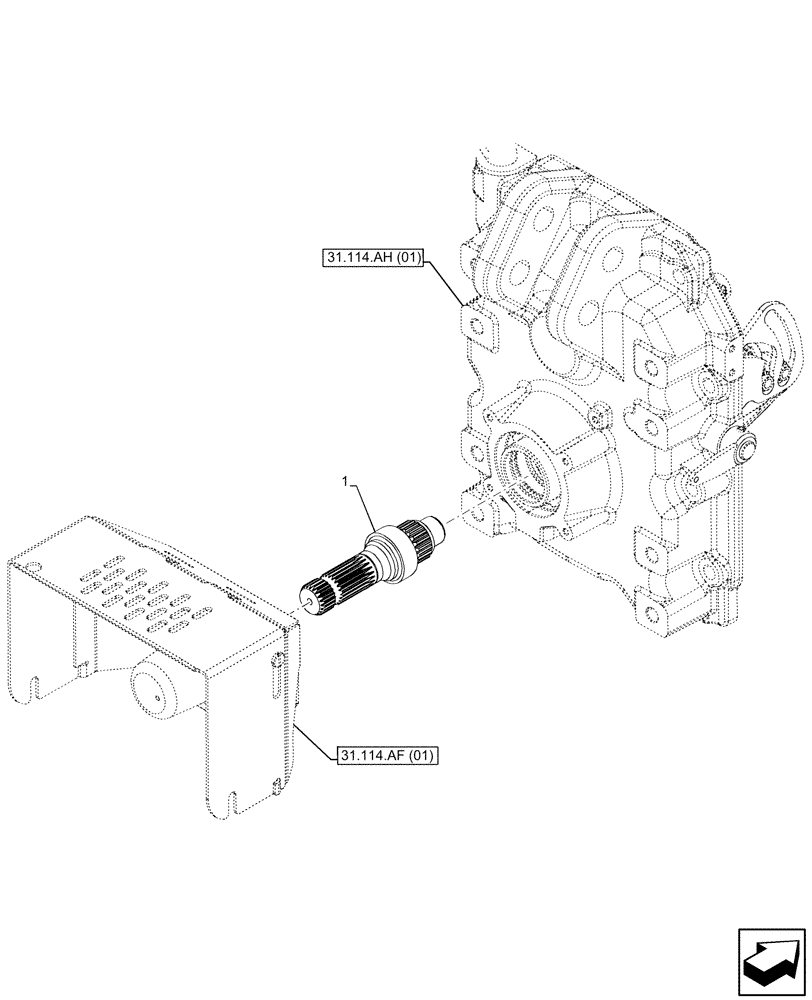 31.114.AH (01)

1

31.114.AF (01)