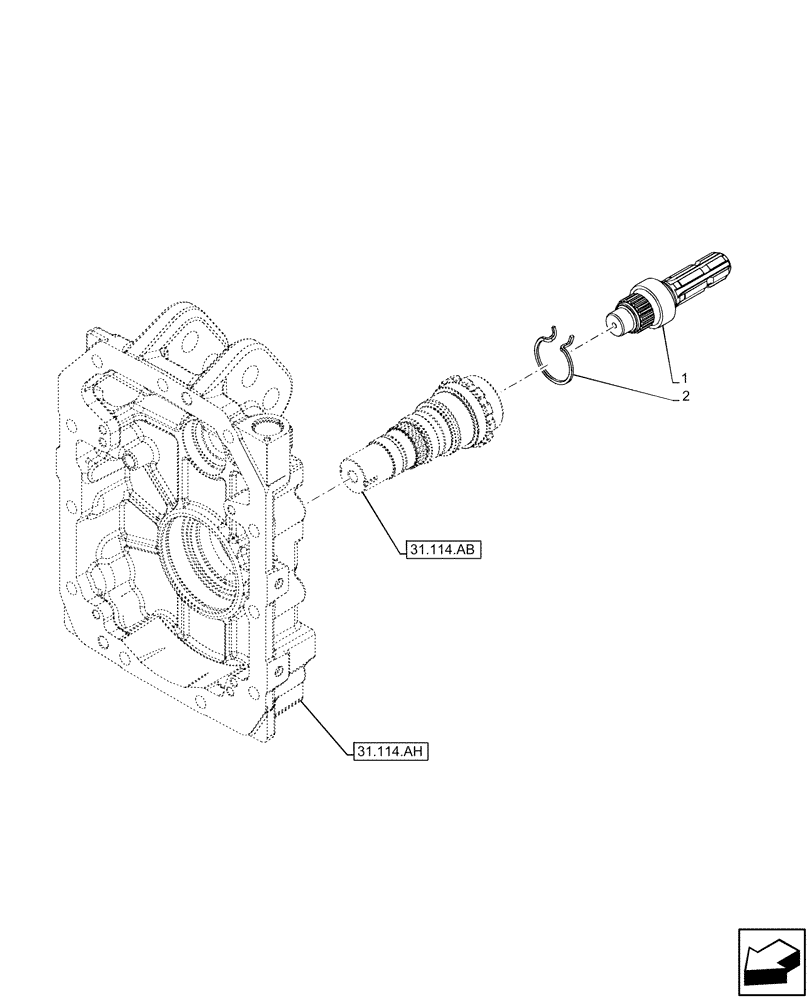 1
2
31.114.AB
31.114.AH