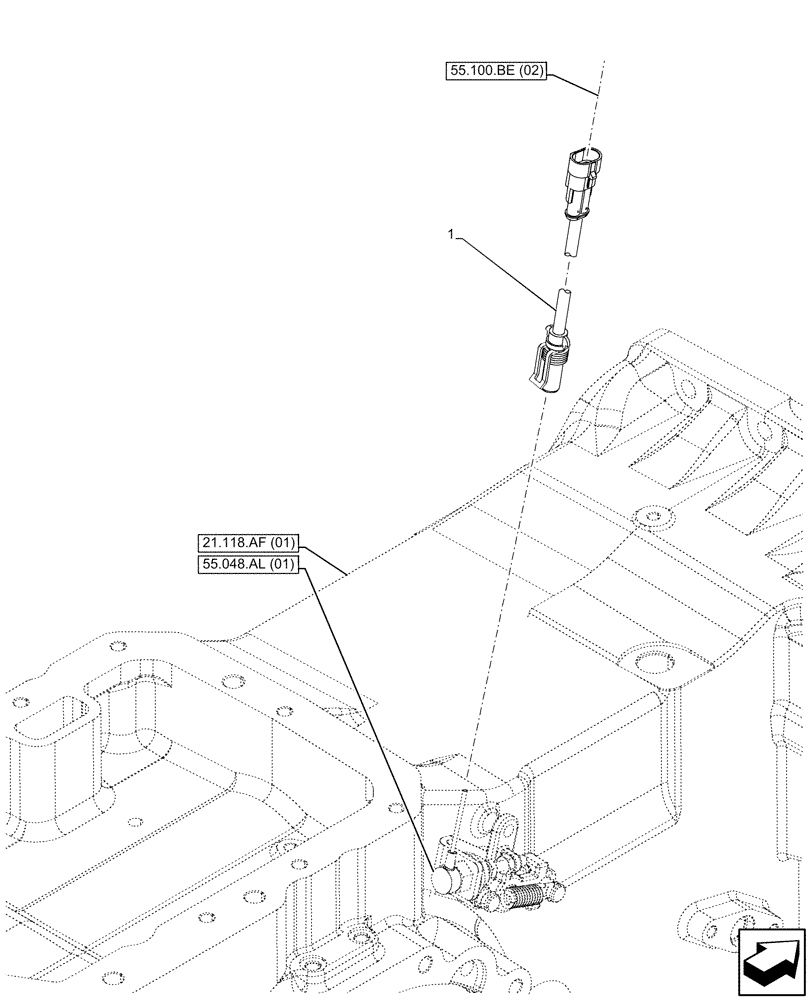 55.100.BE (02)

1

21.118.AF (01)
55.048.AL (01)