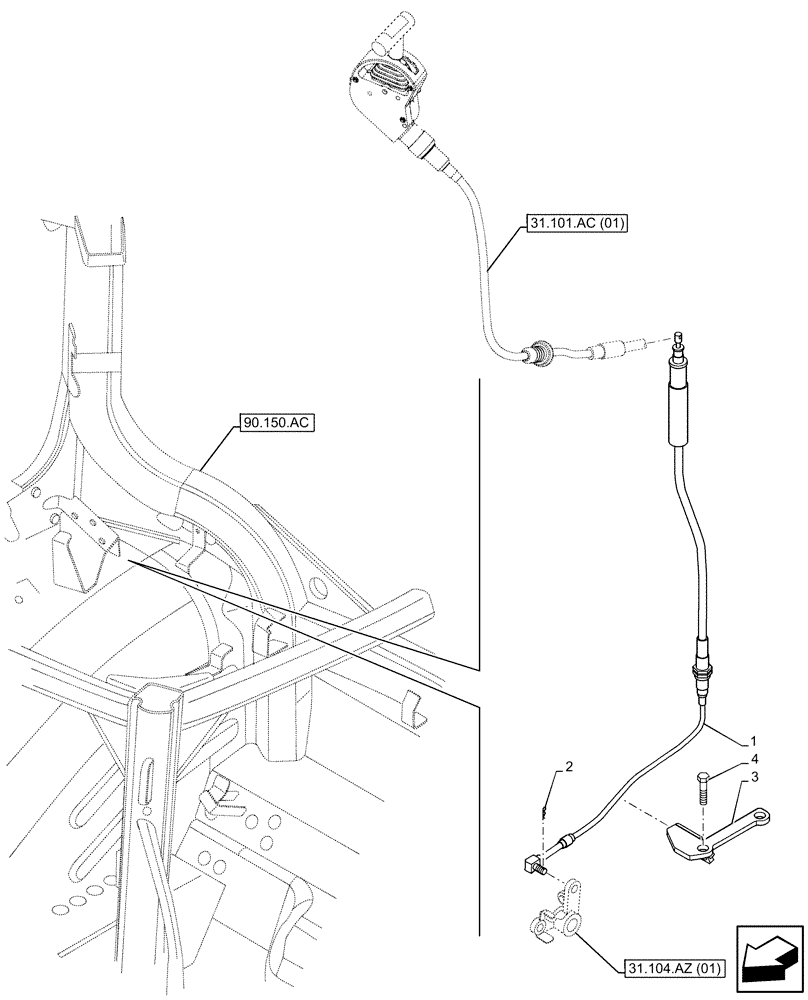 31.101.AC (01)
90.150.AC
1
4
3
2
31.104.AZ (01)