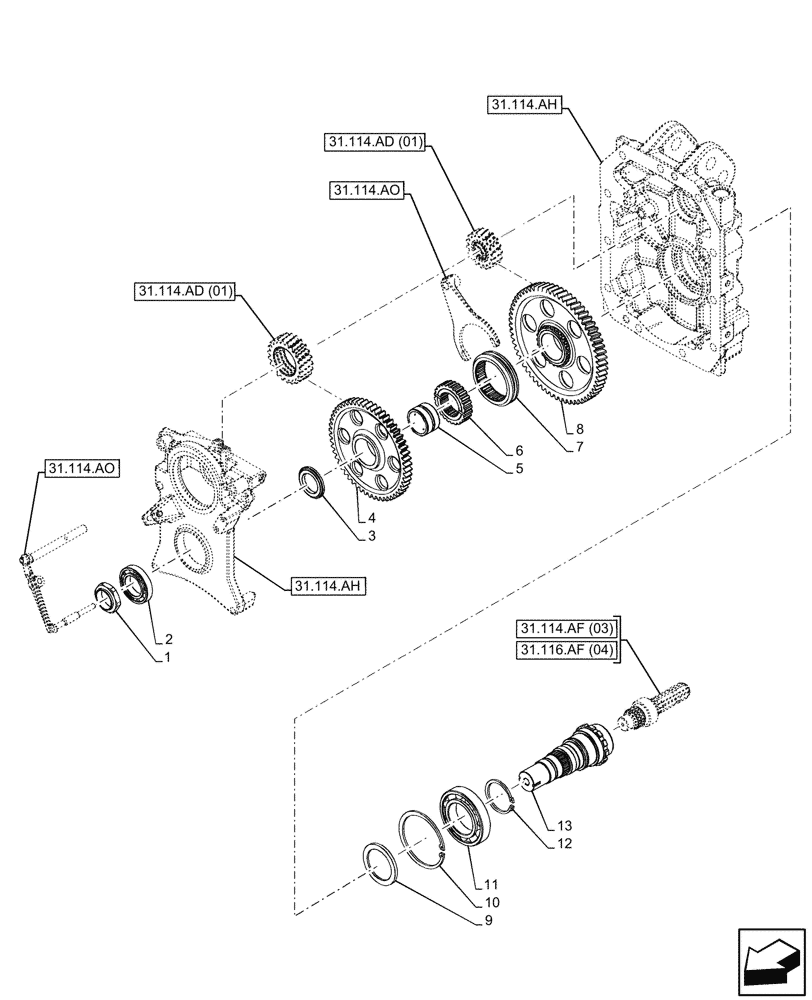 31.114.AH
31.114.AD (01)
31.114.AO
31.114.AD (01)
8
7
6
5
4
3
31.114.AO
31.114.AH
2
1
31.114.AF (03)
31.116.AF (04)
13
12
11
10
9