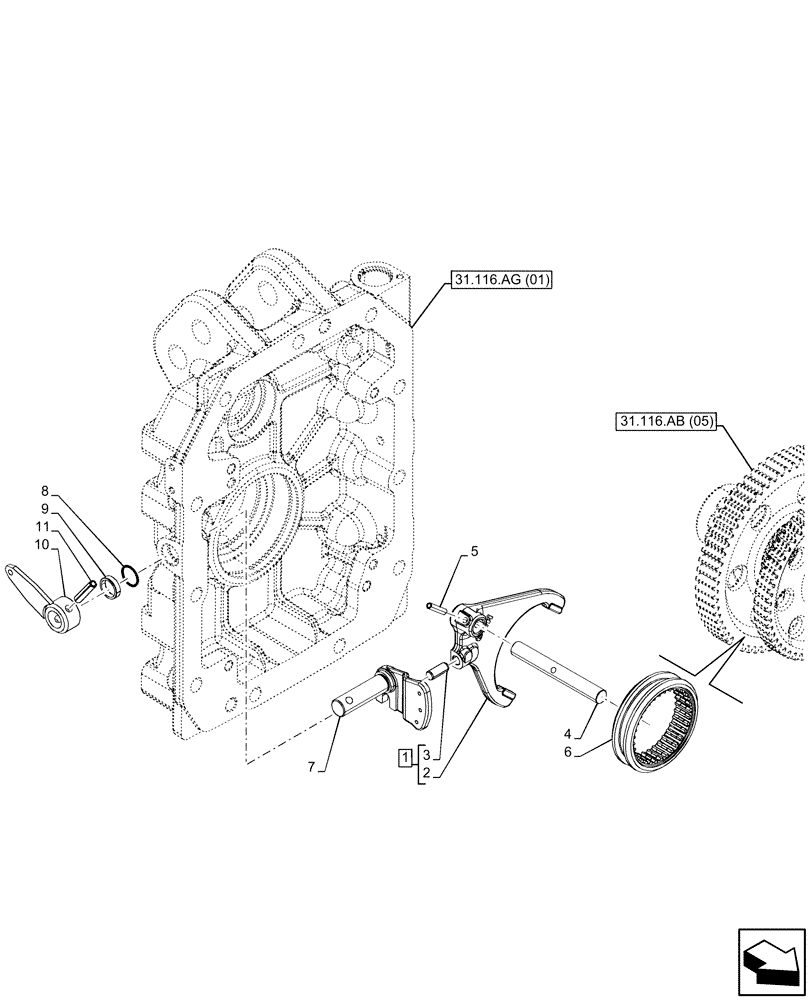 31.116.AG (01)

31.116.AB (05)

8
9
11
10

5

7

1
3
2

4
6