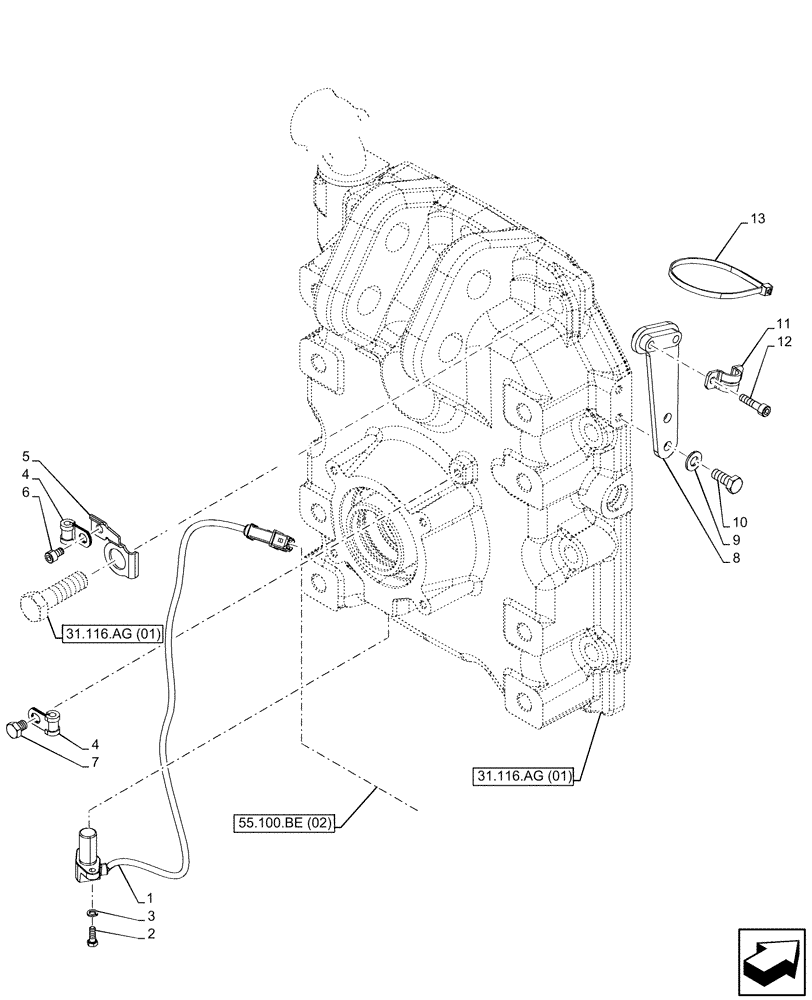 13
11
12
5
4
6
10
9
8
31.116.AG (01)
4
7
31.116.AG (01)
55.100.BE (02)
1
3
2