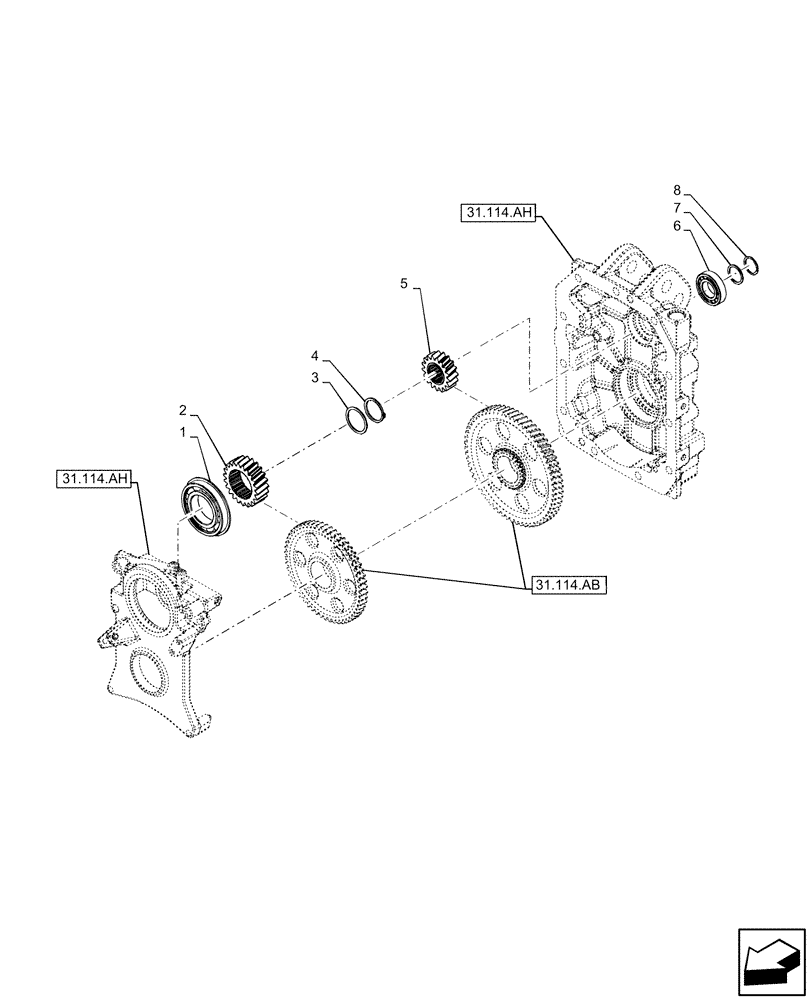 8
7
6
31.114.AH
5
4
3
2
1
31.114.AH
31.114.AB