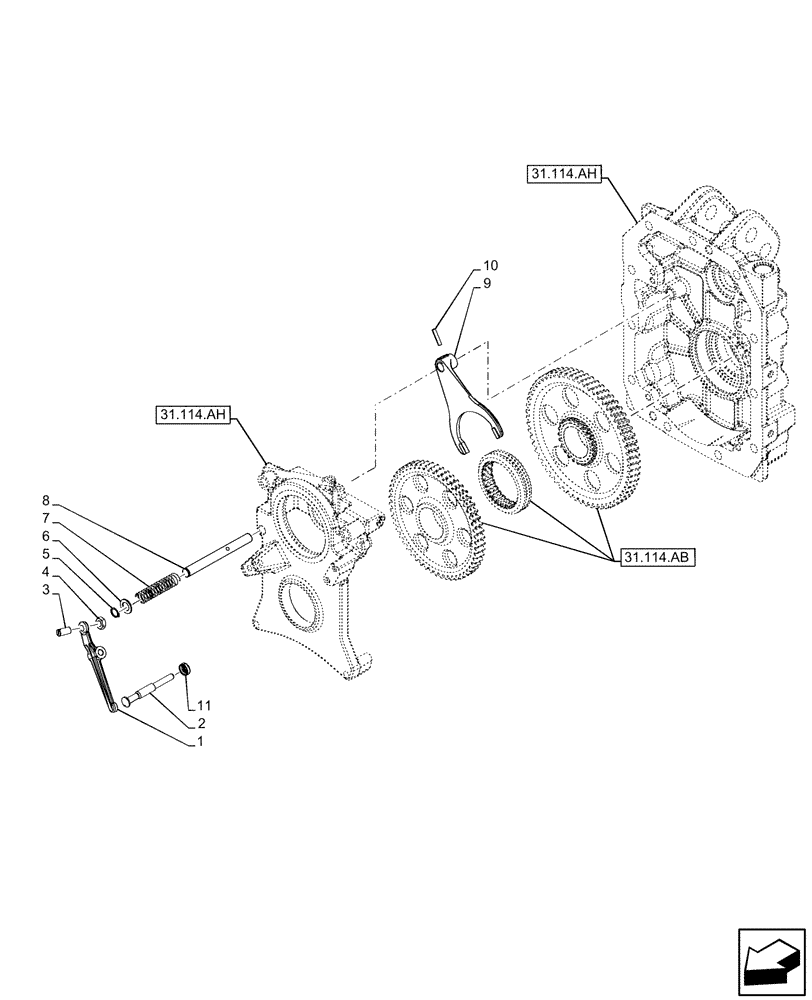 31.114.AH

10
9

31.114.AH

8
7
6
5
4
3

31.114.AB

11
2
1