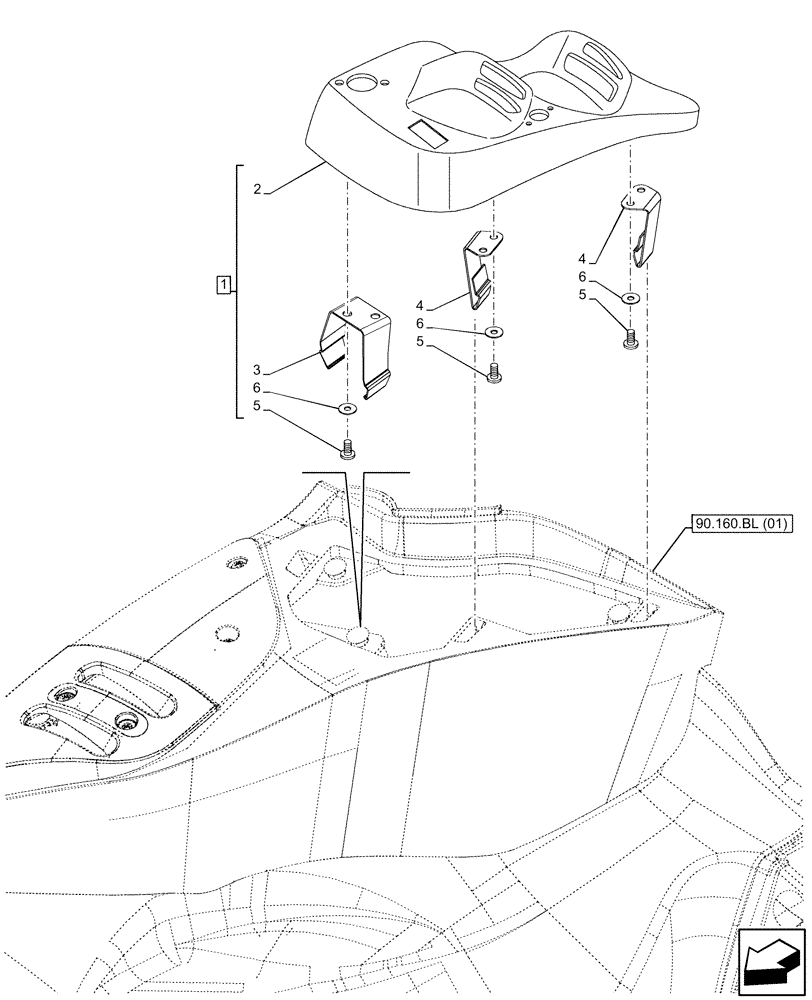 2
1
3
6
5
4
6
5
4
6
5
90.160.BL (01)