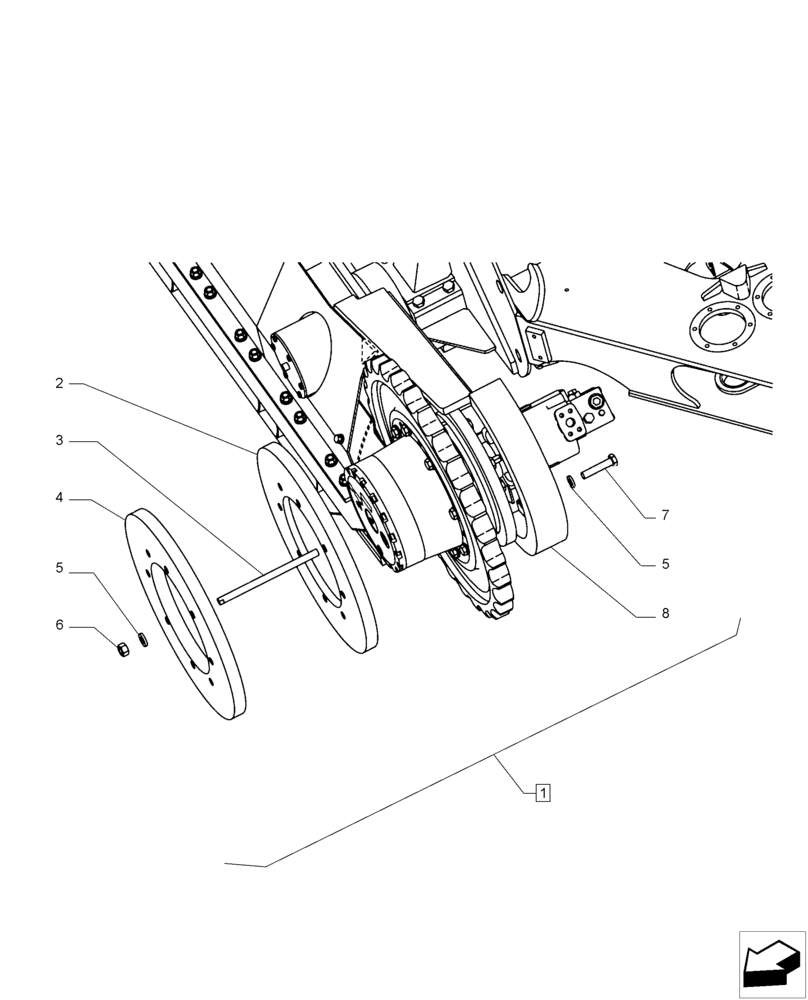 2
3
4
5
6
7
5
8
1