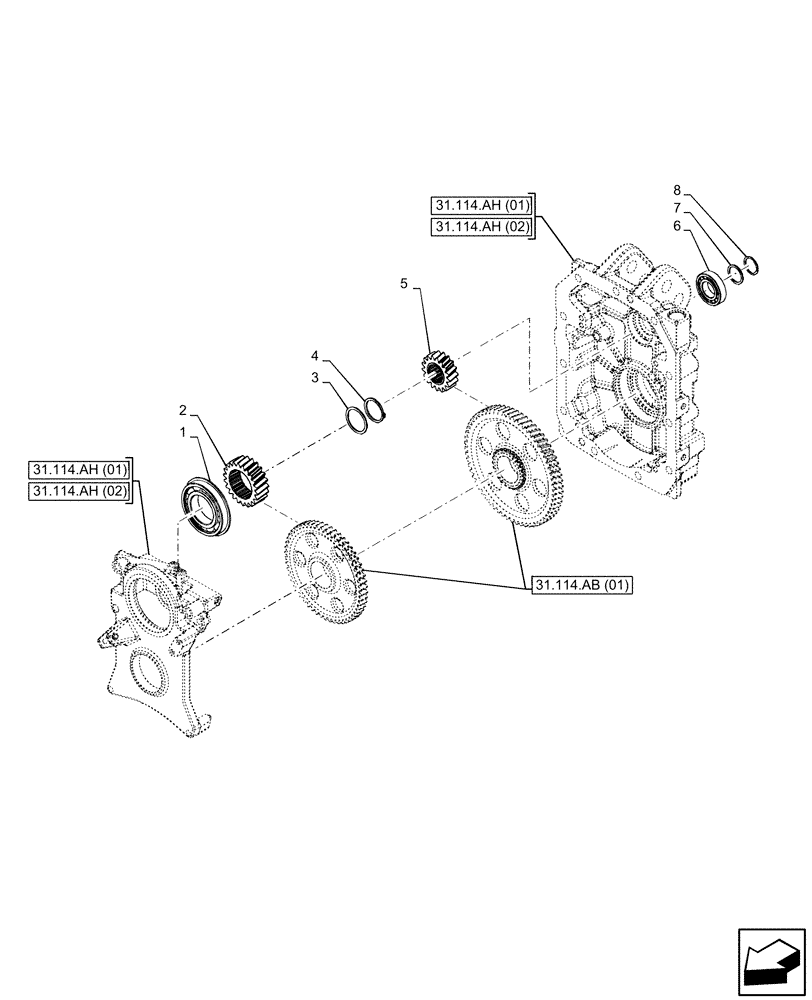 31.114.AH (01)
31.114.AH (02)

8
7
6

5

4
3

2
1

31.114.AH (01)
31.114.AH (02)

31.114.AB (01)