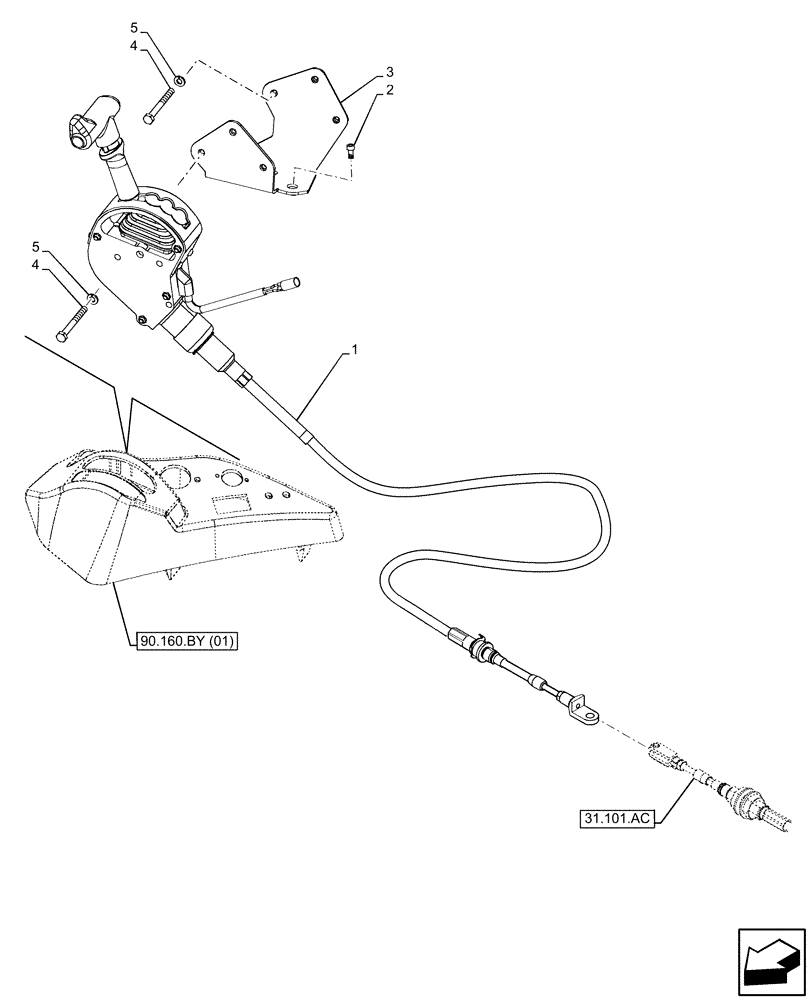 5
4
3
2
5
4
1
90.160.BY (01)
31.101.AC