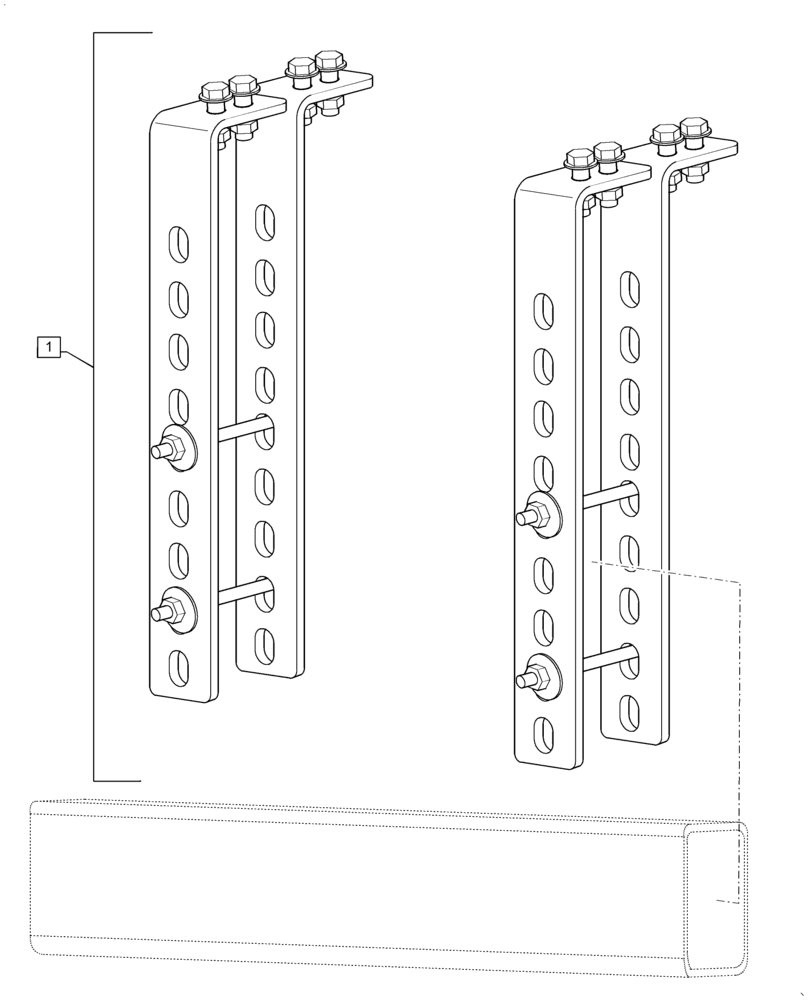 1