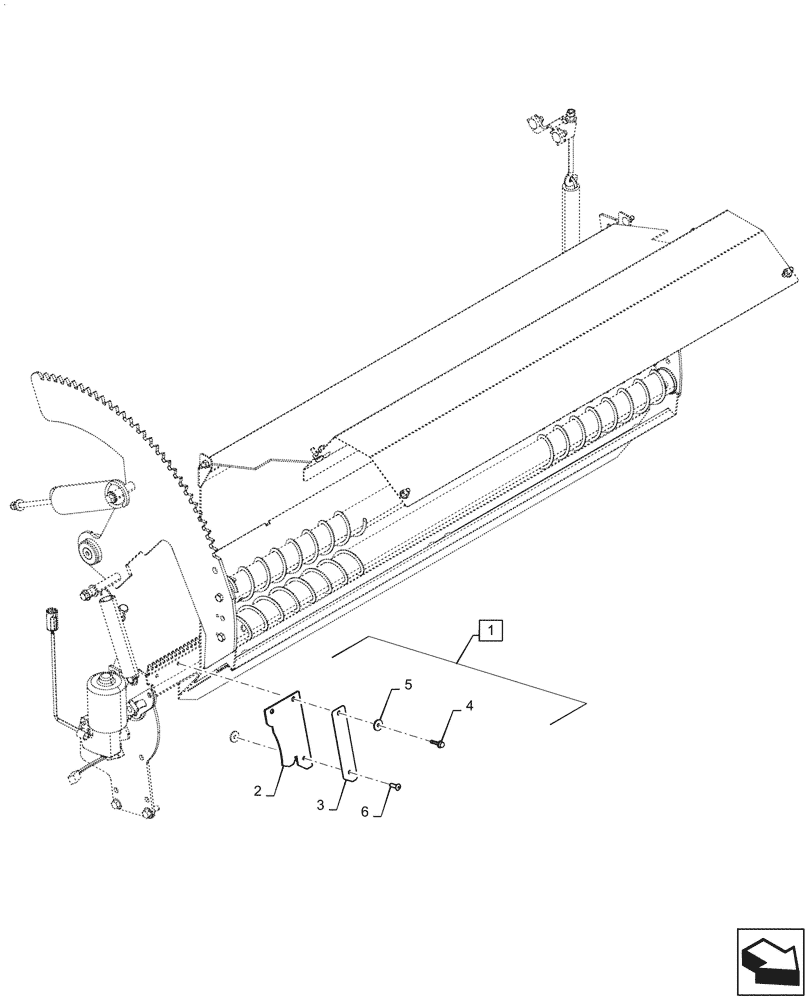 1
5
4
2
3
6