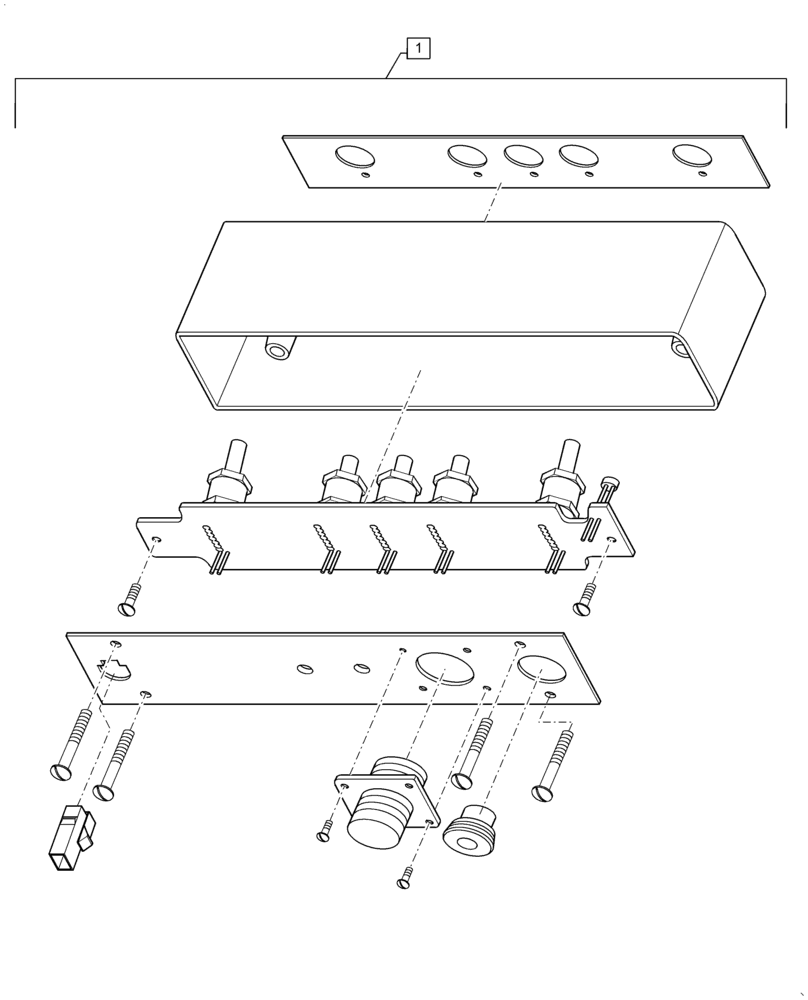 1