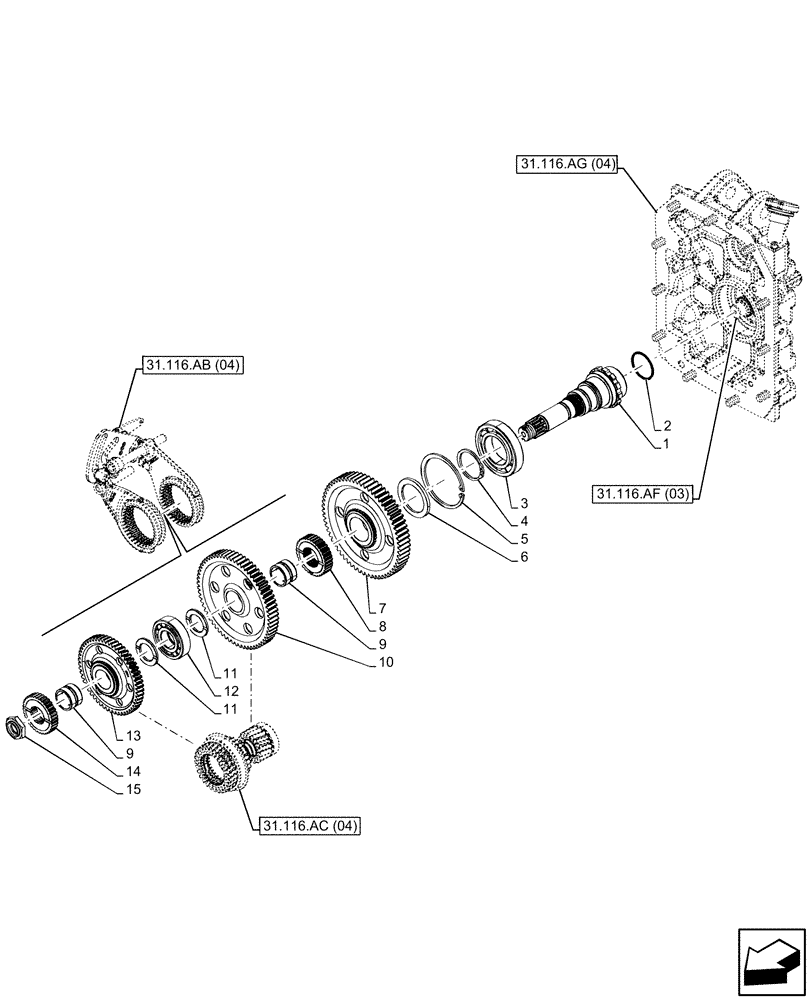 31.116.AG (04)

31.116.AB (04)

2
1
31.116.AF (03)
3
4
5
6
7
8
9
10
11
12
11
13
9
14
15

31.116.AC (04)