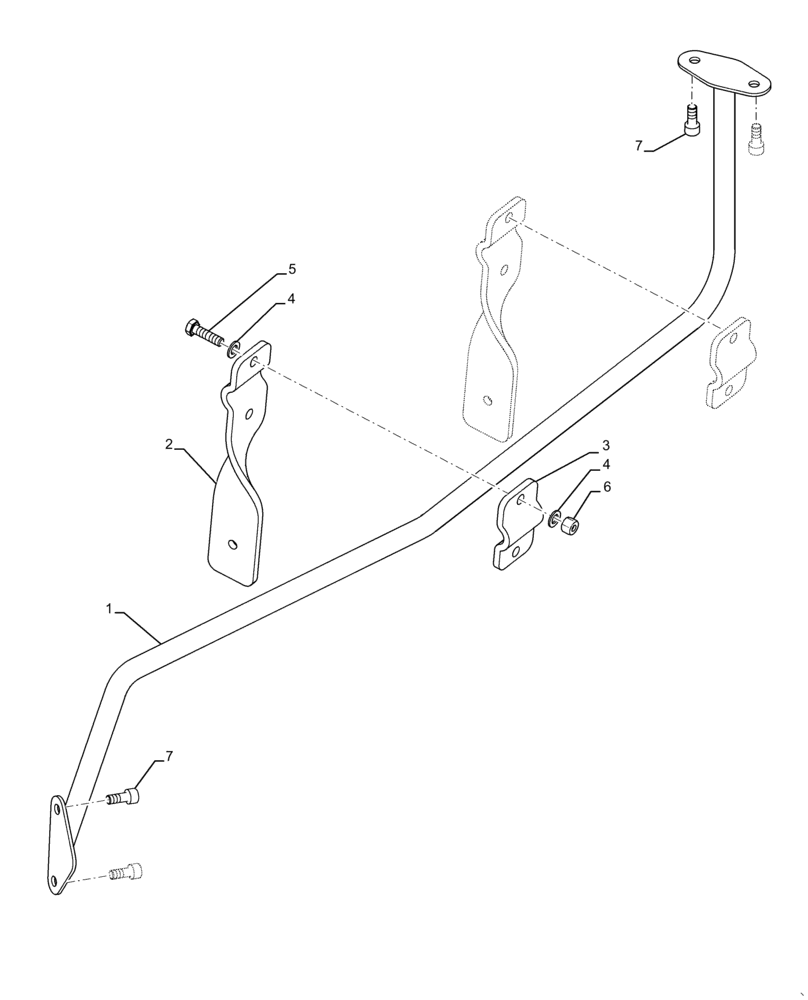 7
5
4
2
3
4
6
1
7