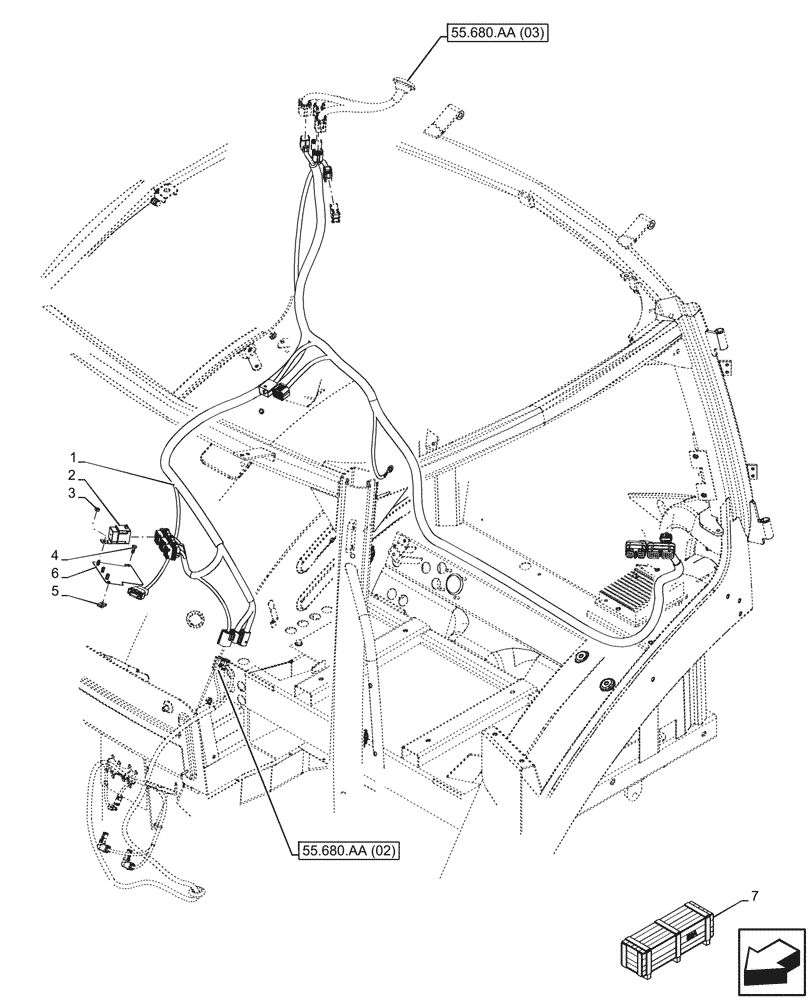 55.680.AA (03)

1
2
3
4
6
5

55.680.AA (02)

7