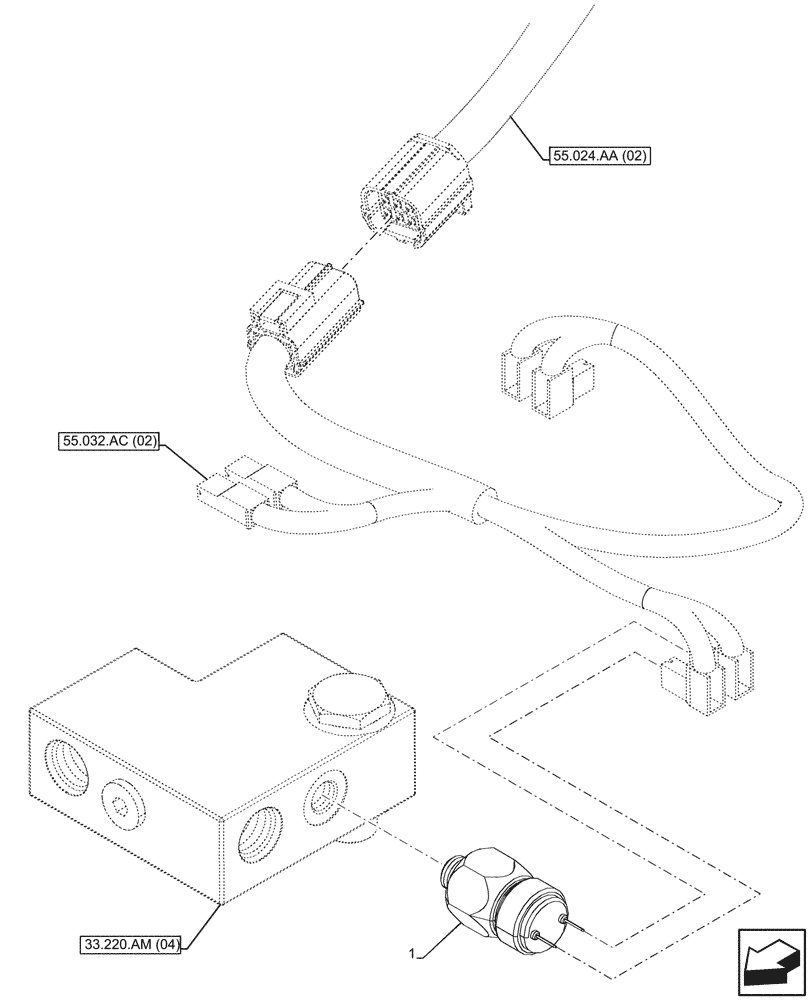 55.024.AA (02)

55.032.AC (02)

33.220.AM (04)

1