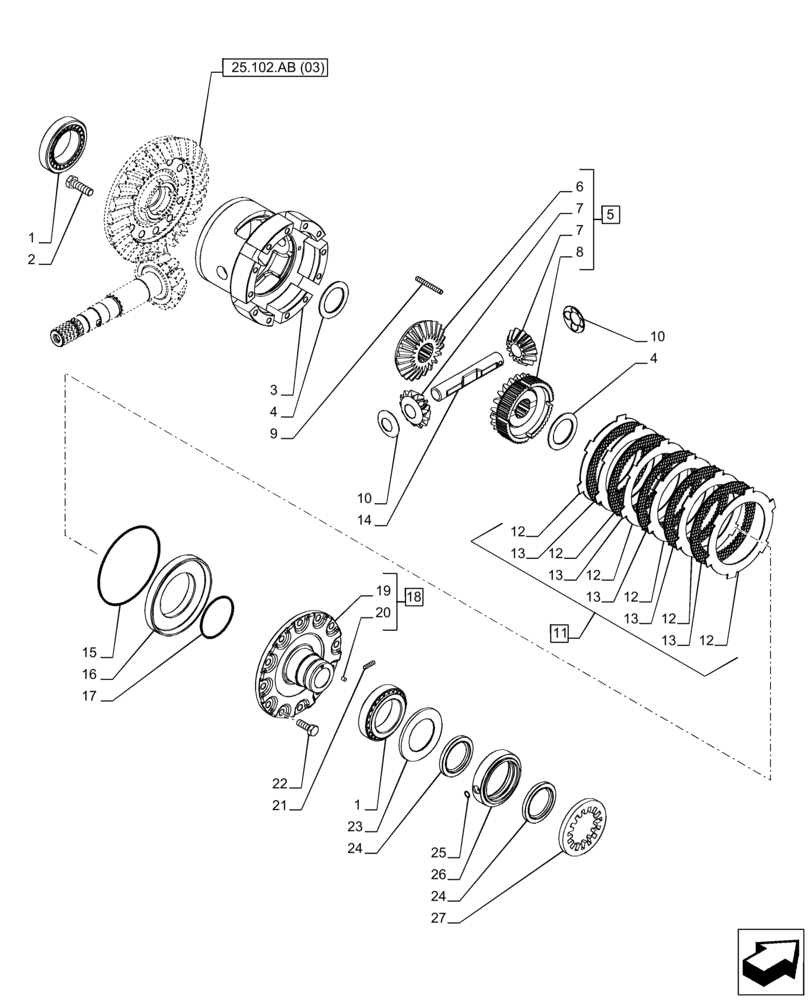 25.102.AB (03)

1
2
3
4
9
6
7
7
8
5
10
4
10
14
12
13
12
13
12
13
12
13
12
13
12
11
15
16
17
19
20
18
22
21
1
23
24
25
26
24
27