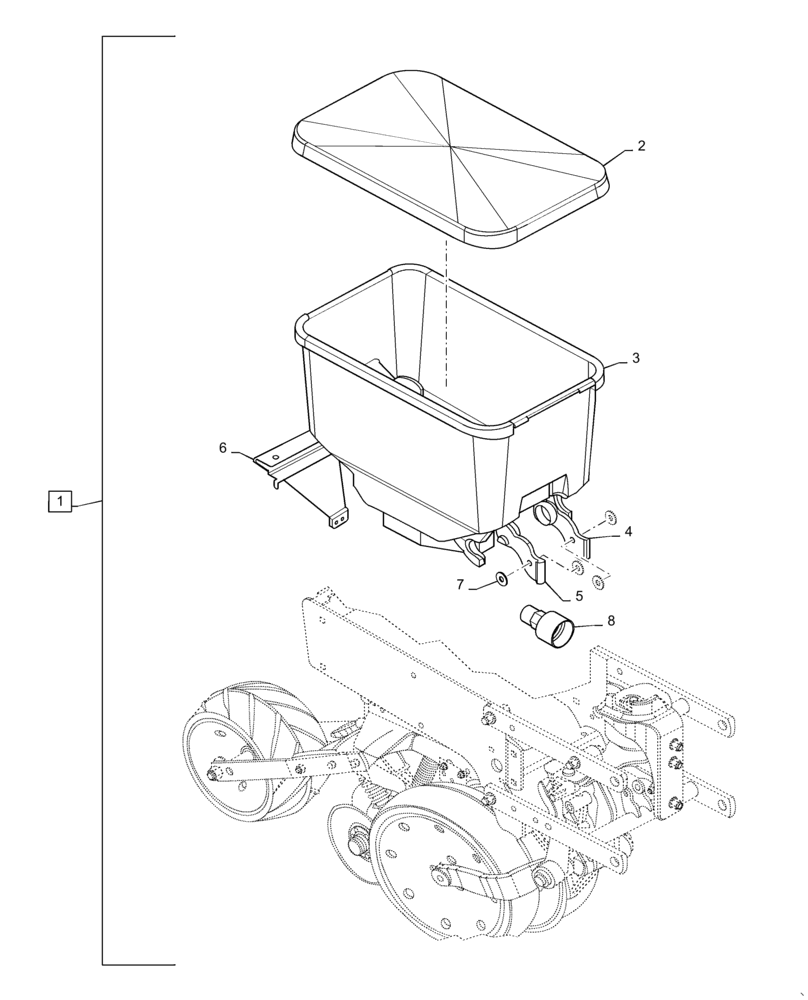 2
3
6
1
4
7
5
8