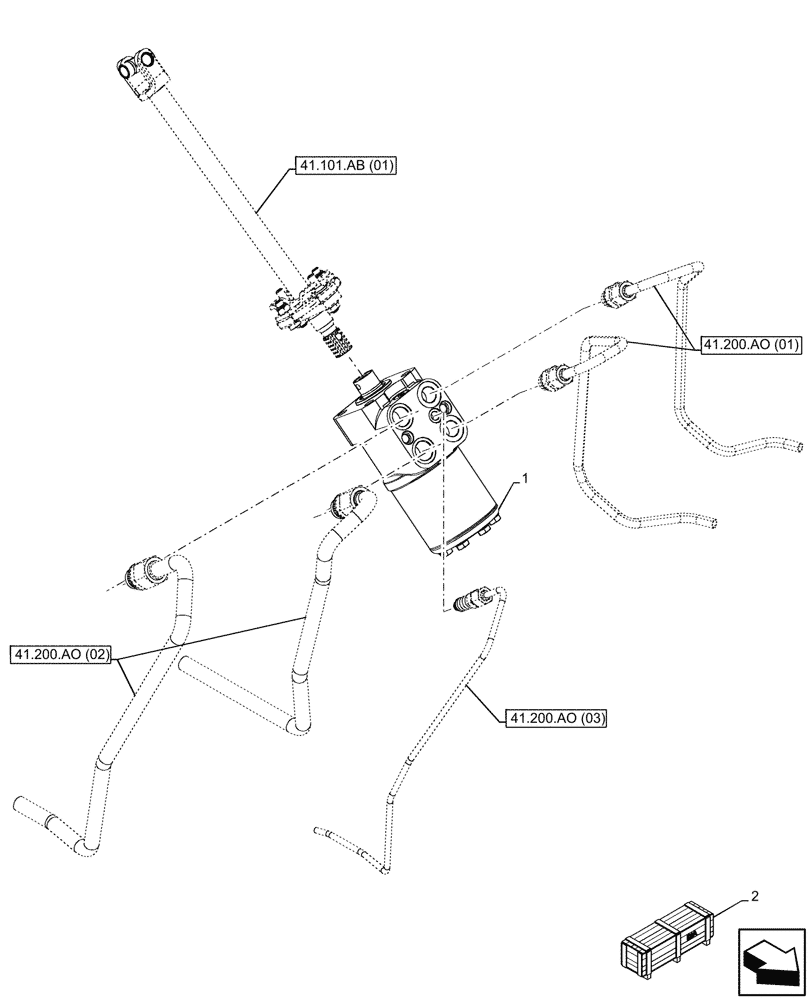 41.101.AB (01)

41.200.AO (01)

1

41.200.AO (02)

41.200.AO (03)

2