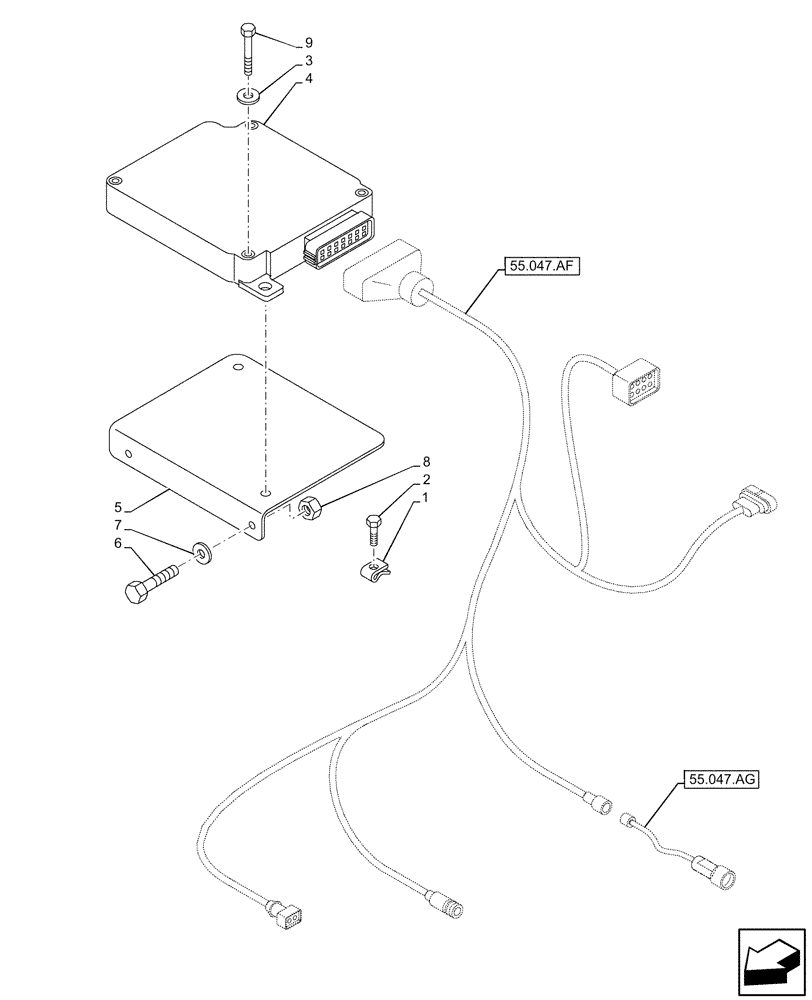 9
3
4
55.047.AF
8
2
1
5
7
6
55.047.AG