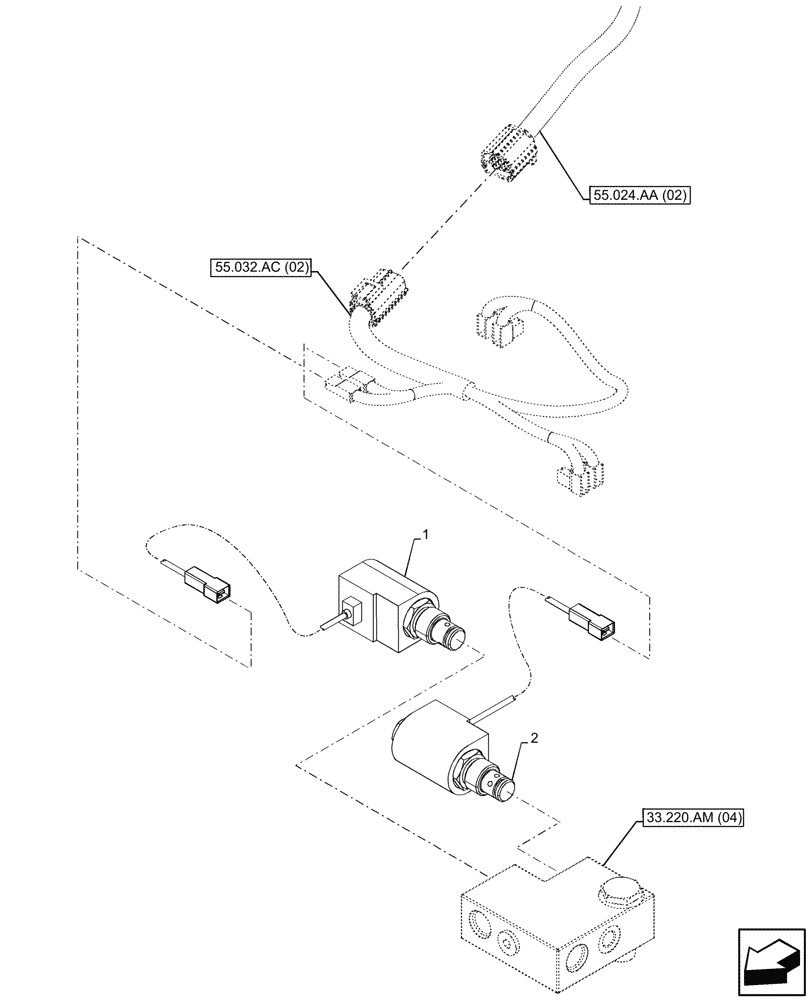 55.024.AA (02)

55.032.AC (02)

1

2

33.220.AM (04)