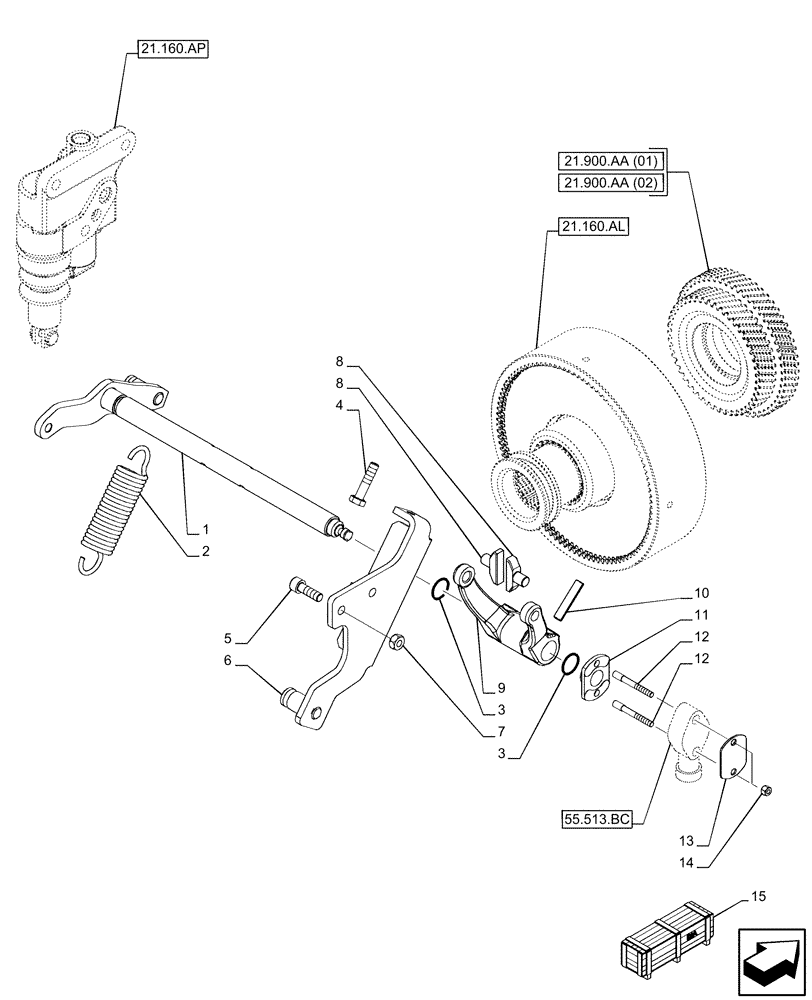 21.160.AP

21.900.AA (01)
21.900.AA (02)

21.160.AL

8
8
4
1
2
5
6
10
11
12
12
9
3
7
3
55.513.BC
13
14
15