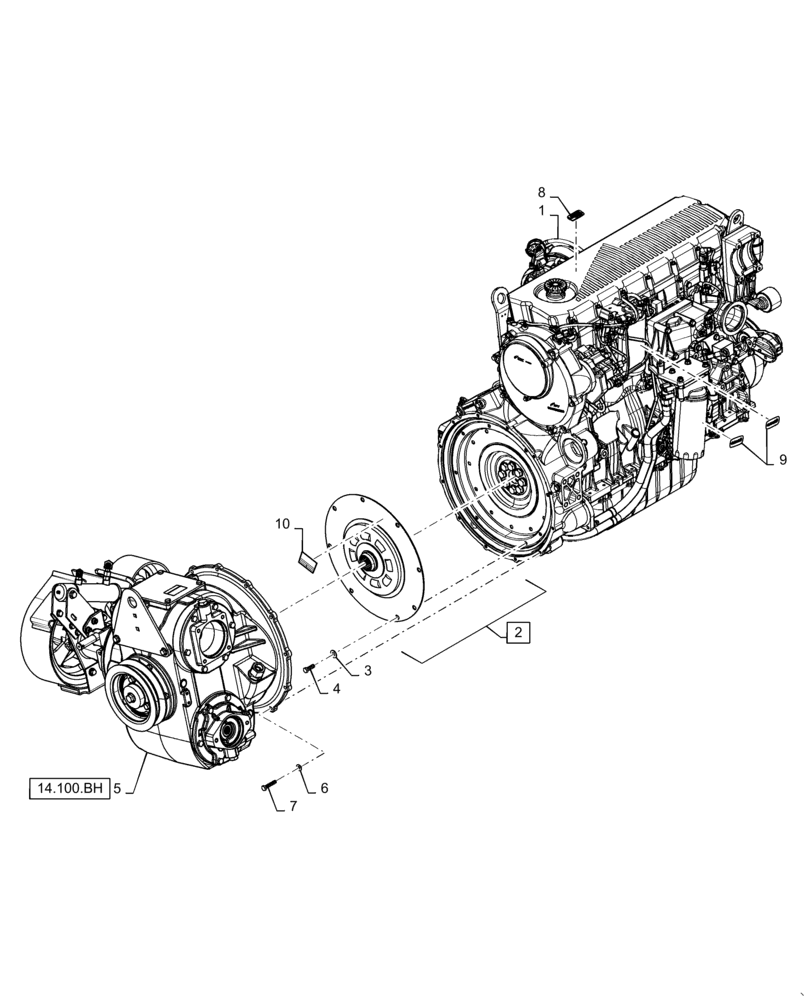 8
1
9
10
2
3
4
14.100.BH
5
6
7