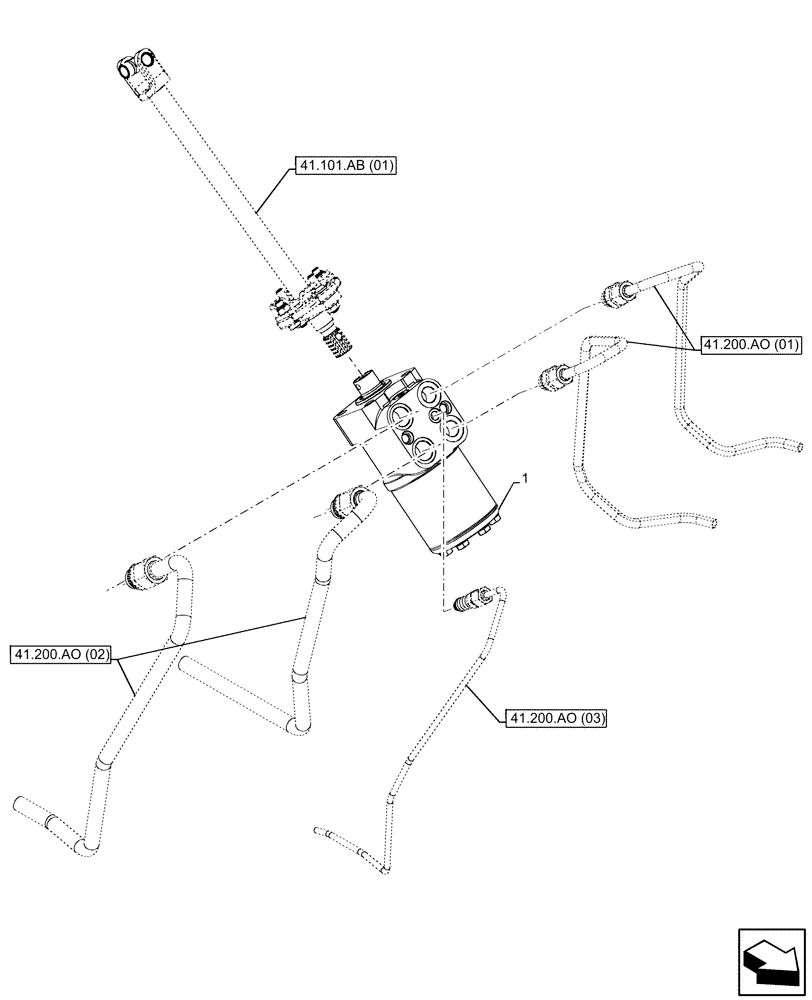 41.101.AB (01)

41.200.AO (01)

1

41.200.AO (02)

41.200.AO (03)