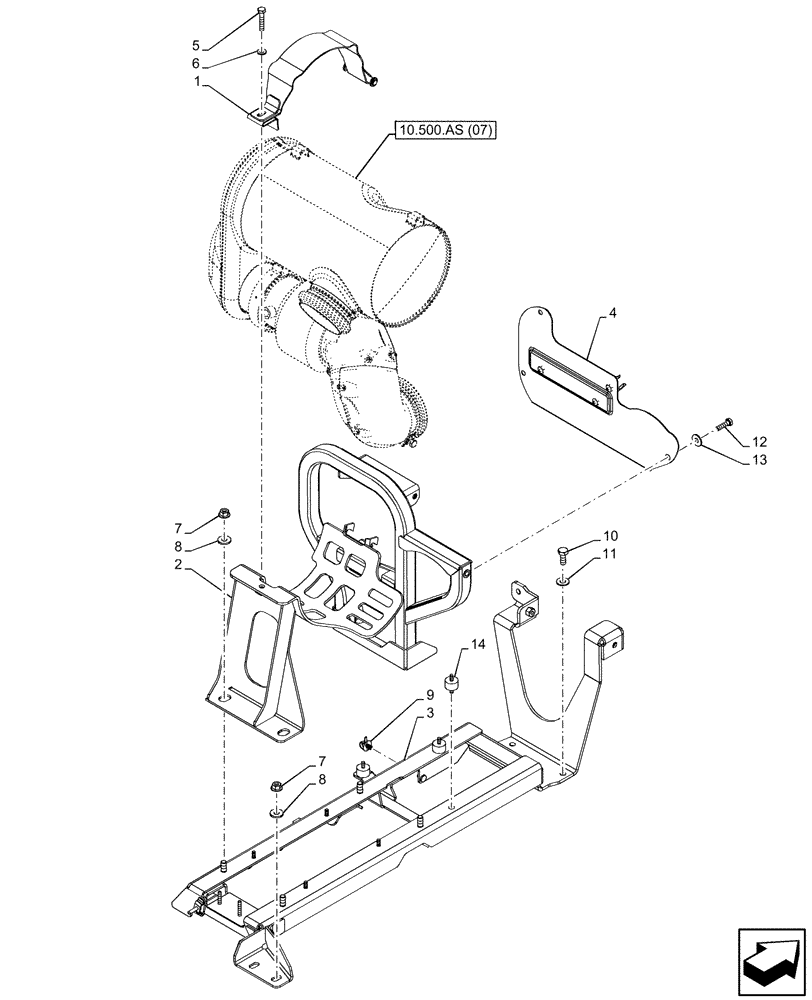 5
6
1
10.500.AS (07)
4
12
13
7
8
2
10
11
14
9
3
7
8