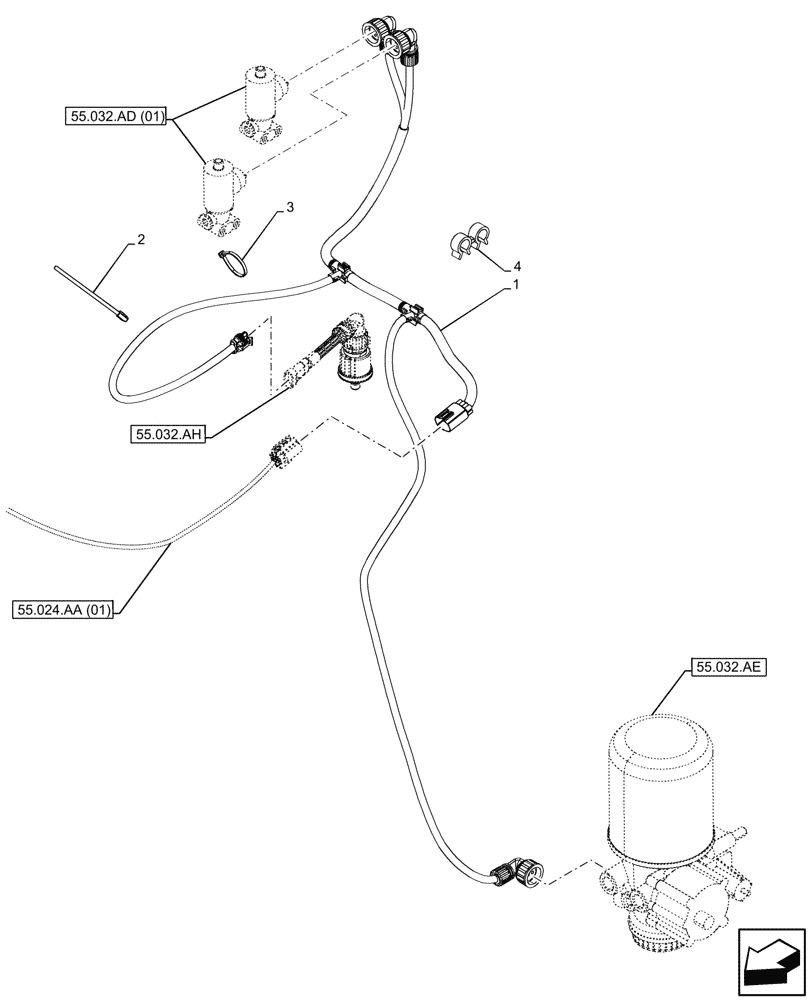 55.032.AD (01)
3
2
4
1
55.032.AH
55.024.AA (01)
55.032.AE