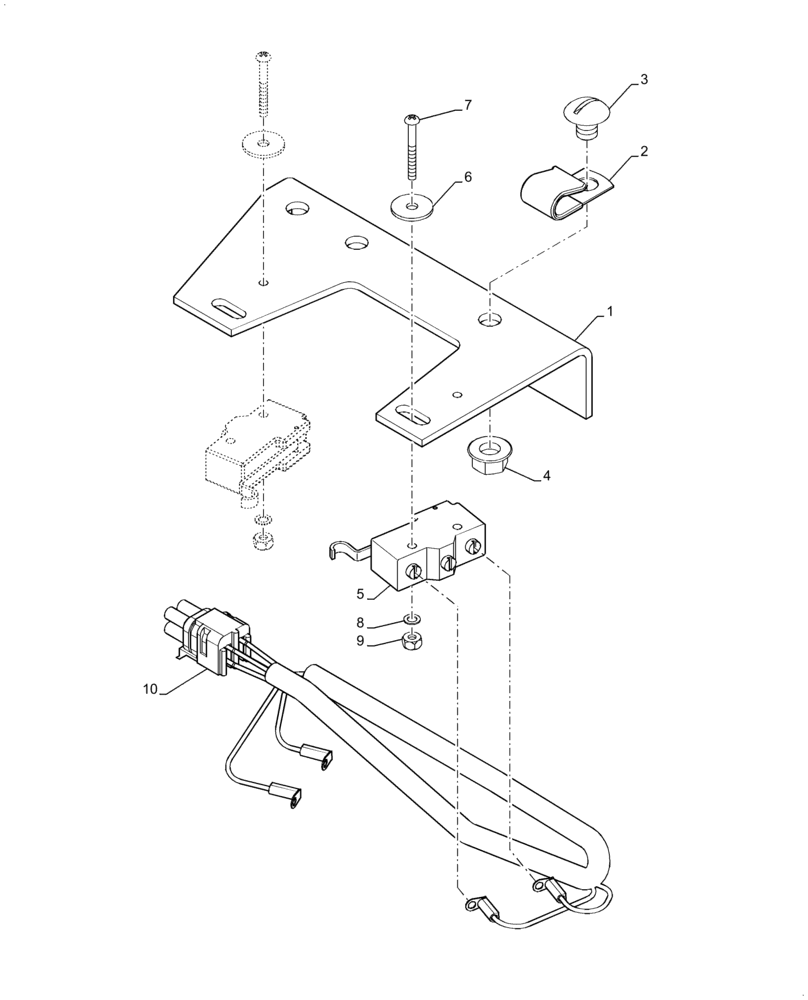 3
7
2
6
1
4
5
8
9
10