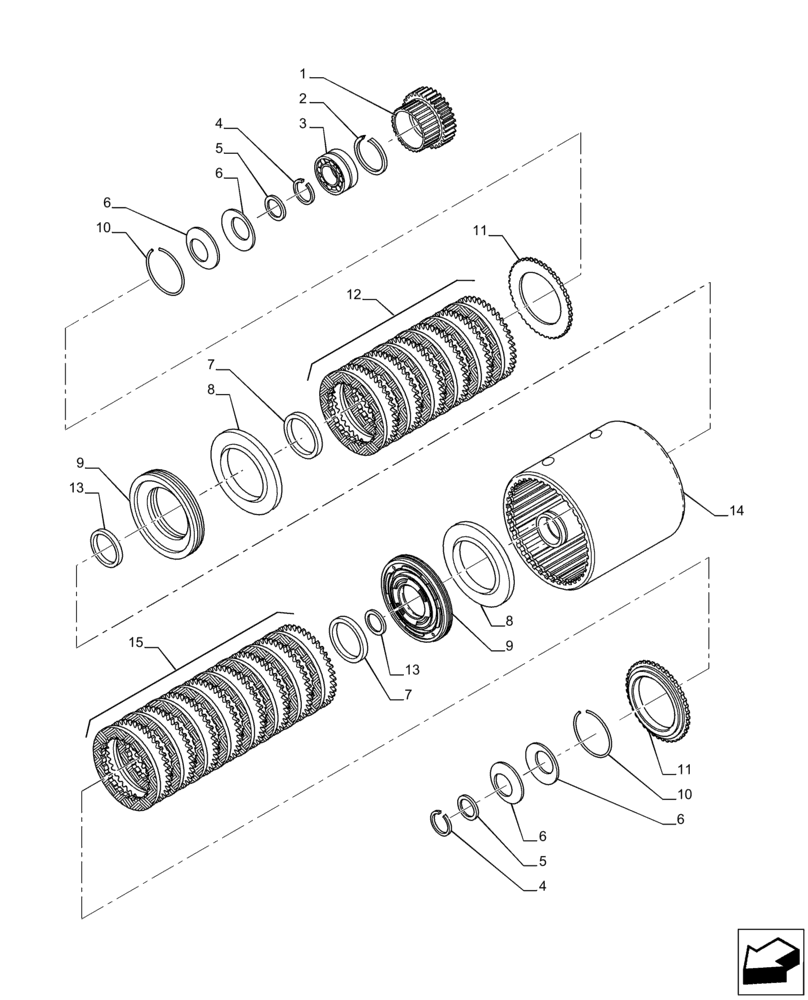 1
2
3
4
5
6
6
10
11
12
7
8
9
13
14
8
9
13
7
15
11
10
6
6
5
4