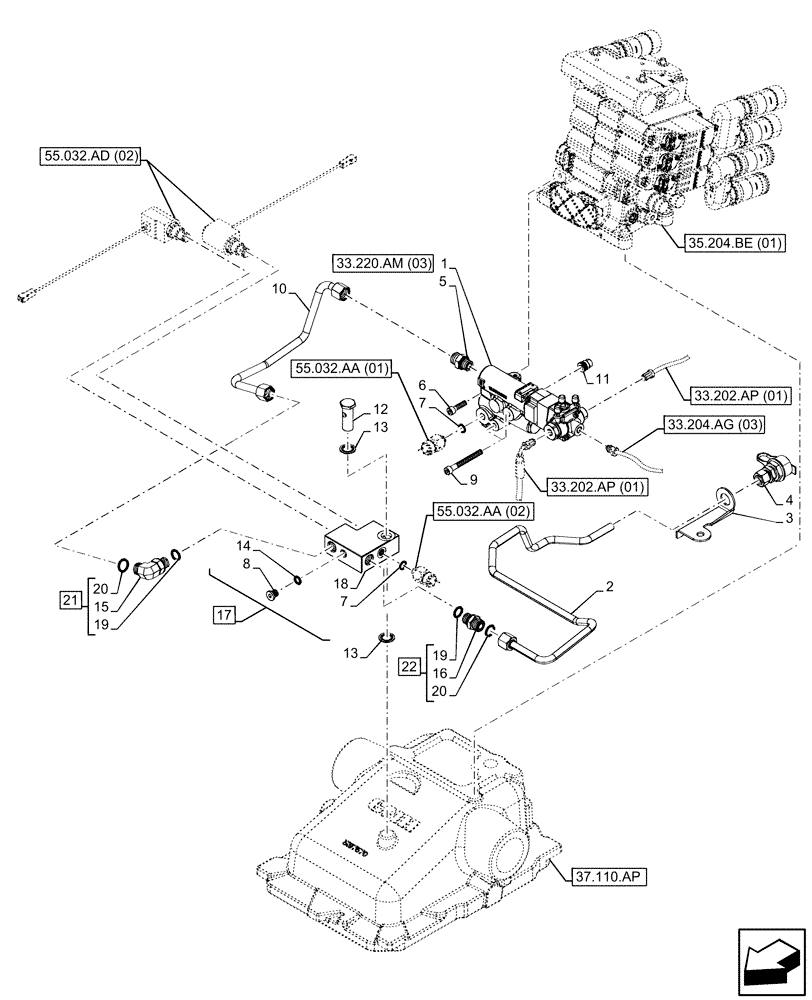 55.032.AD (02)
35.204.BE (01)
33.220.AM (03)
1
5
10
55.032.AA (01)
6
7
11
33.202.AP (01)
33.204.AG (03)
12
13
9
33.202.AP (01)
4
3
55.032.AA (02)
14
8
18
7
2
21
20
15
19
17
13
22
19
16
20
37.110.AP