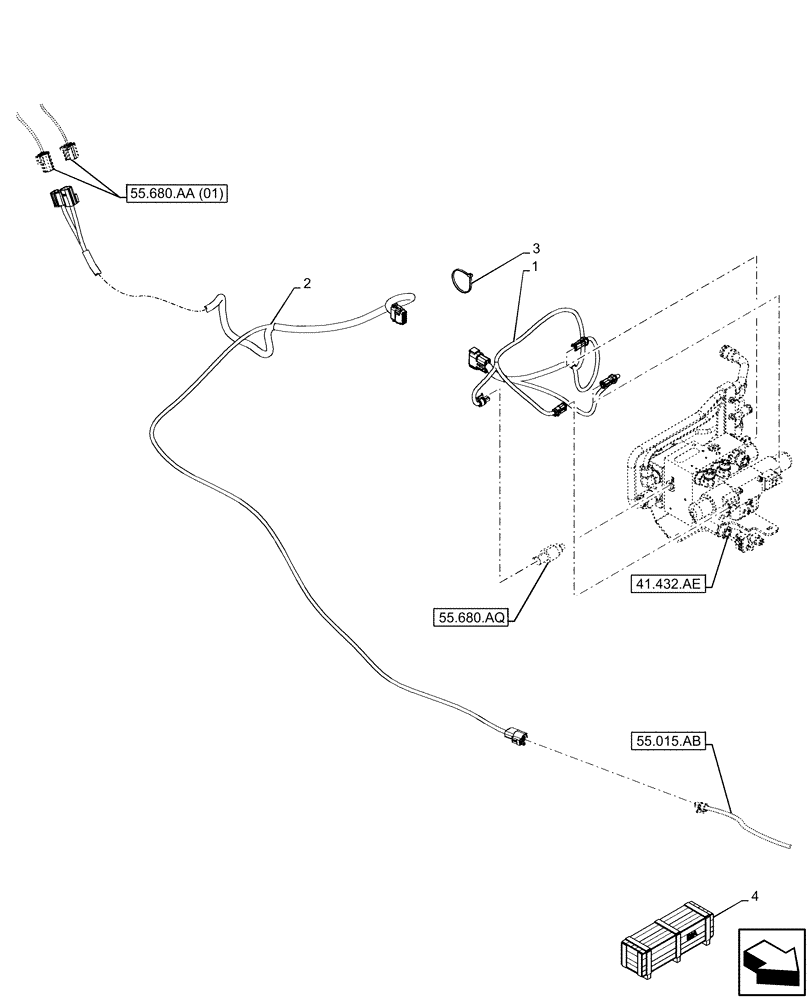 55.680.AA (01)

3

1

2

41.432.AE

55.680.AQ

55.015.AB

4