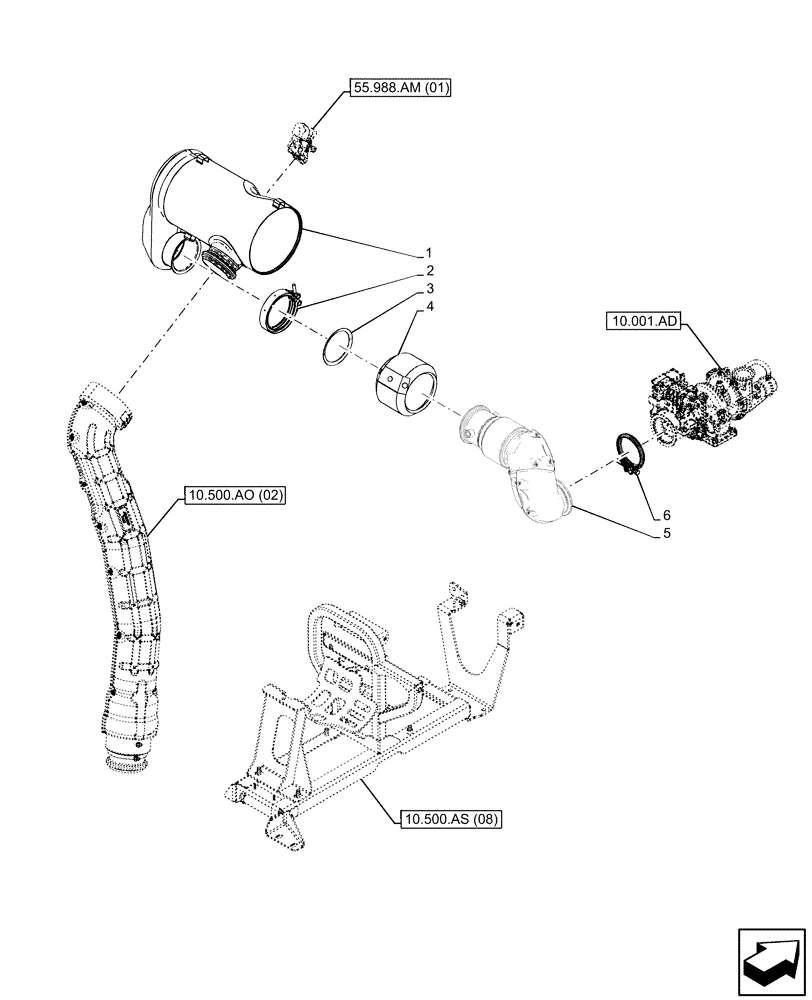 55.988.AM (01)

1
2
3
4

10.001.AD

10.500.AO (02)

6
5

10.500.AS (08)