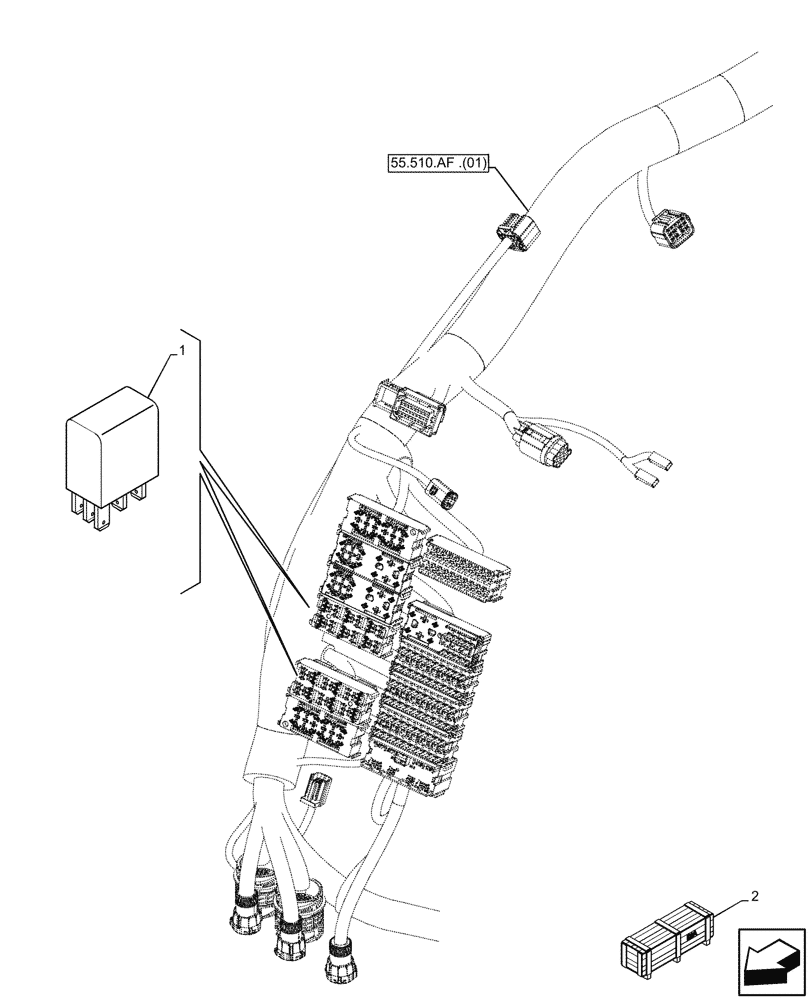 55.510.AF .(01)

1

2