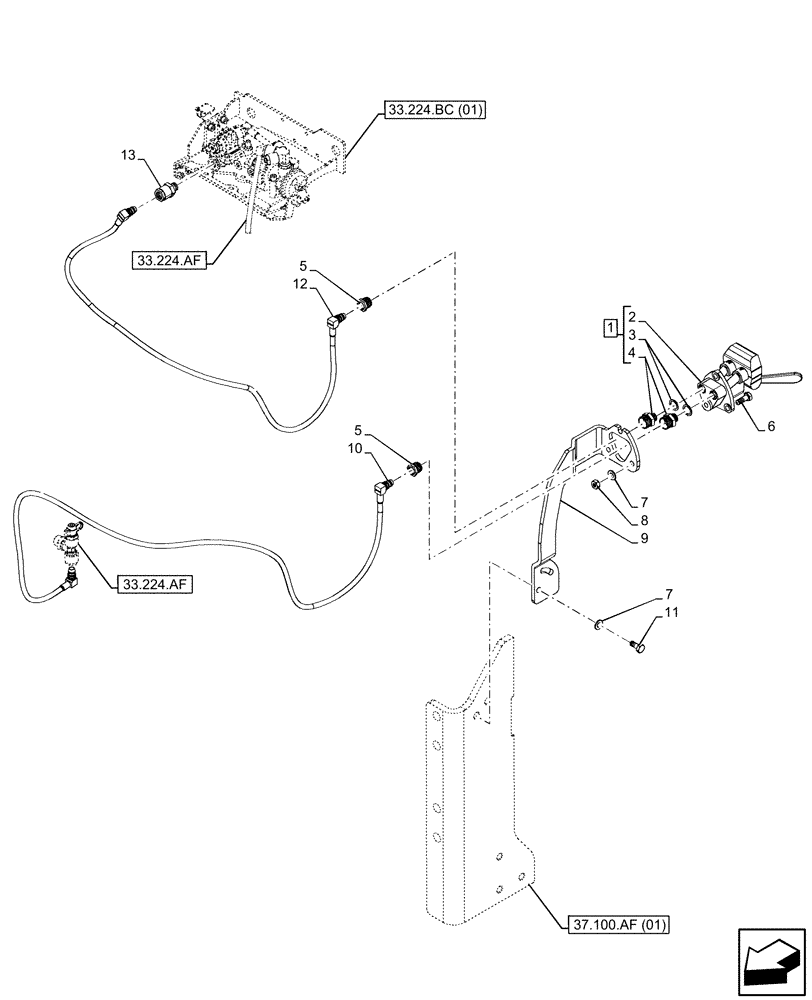 33.224.BC (01)
13
33.224.AF
5
12
1
2
3
4
6
5
10
7
8
9
33.224.AF
7
11
37.100.AF (01)