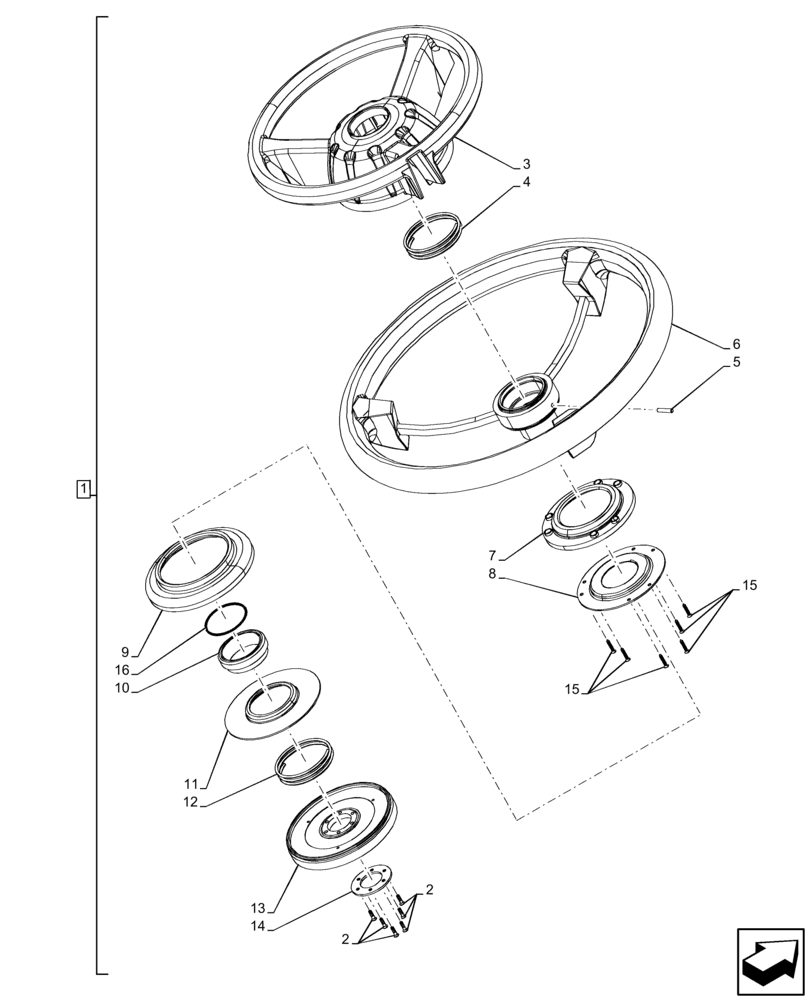 3
4
6
5
1
7
8
15
15
9
16
10
11
12
13
14
2
2