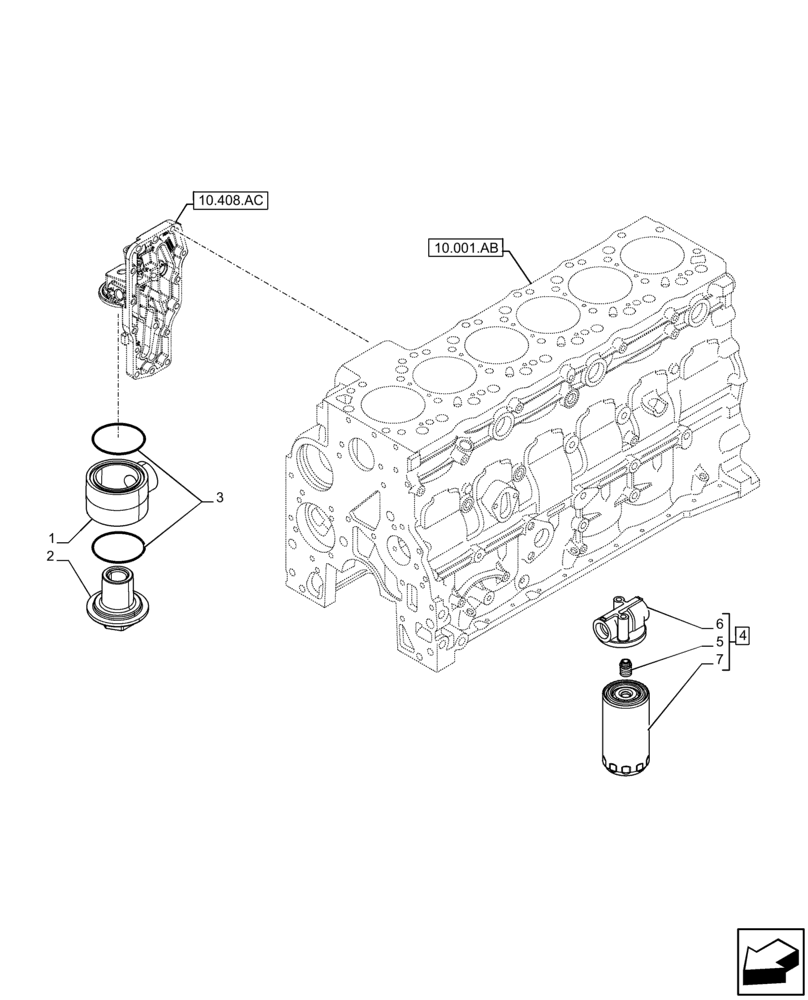 10.408.AC
10.001.AB
3
1
2
6
5
7
4