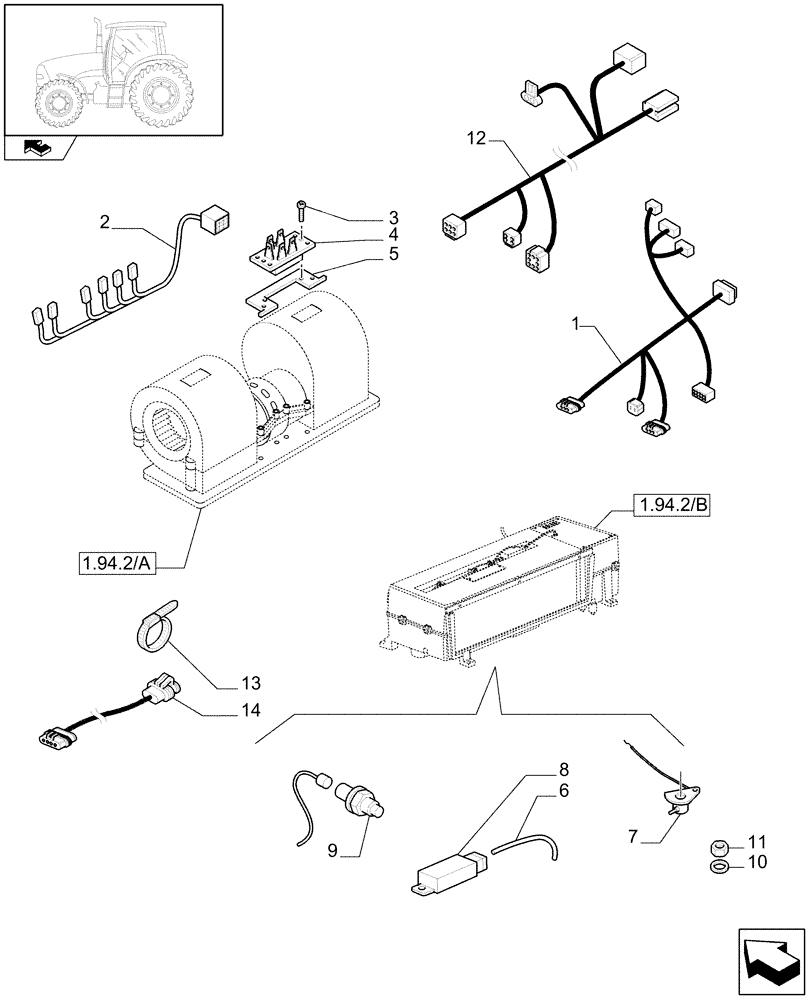 12
2
3
4
5
1
1.94.2/B
1.94.2/A
13
14
8
6
9
7
11
10